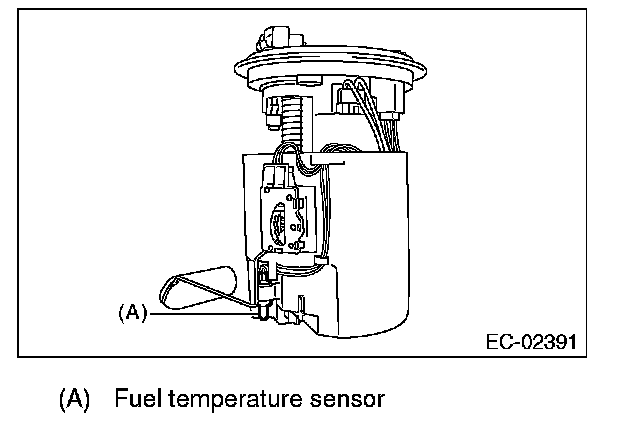 (A)

EC-02391

(A) Fuel temperature sensor