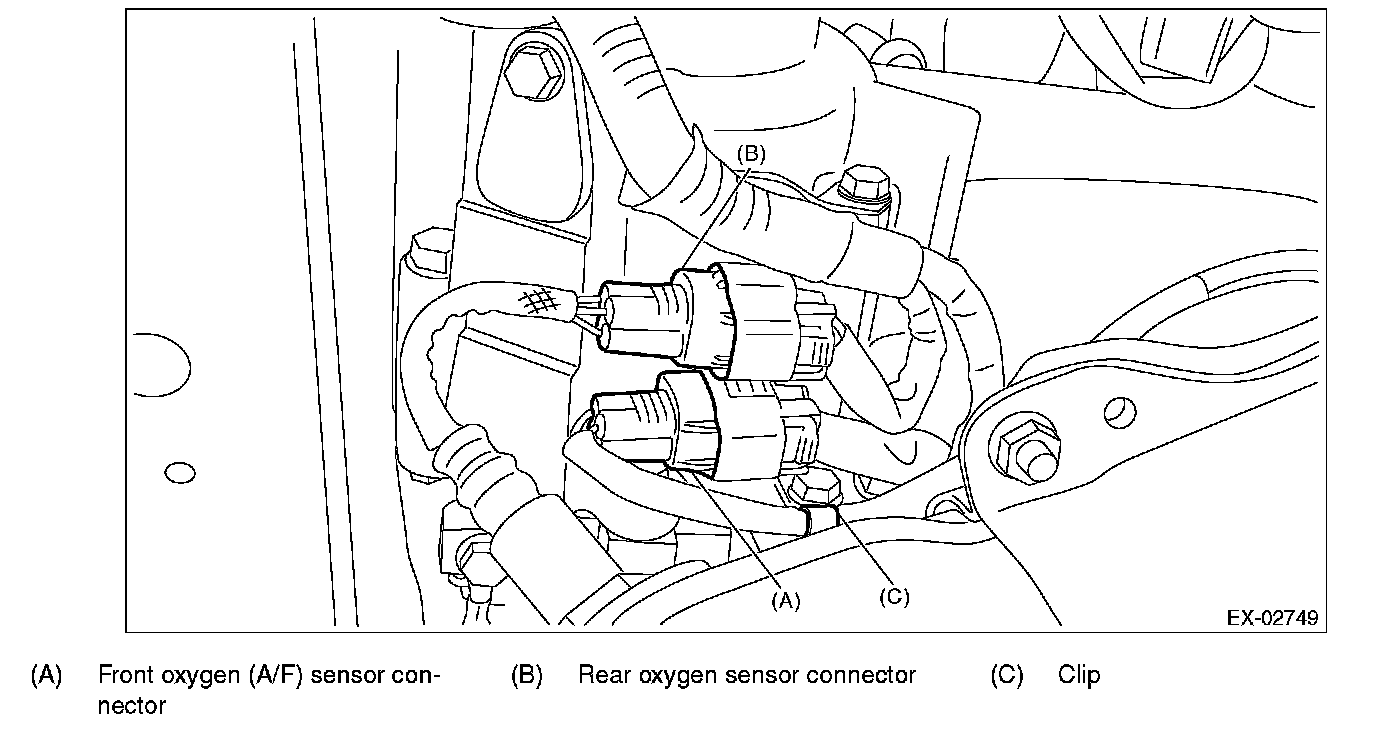 (B)

(A)

(C)

EX-02749

(A) Front oxygen (A/F) sensor connector

(B) Rear oxygen sensor connector

(C) Clip