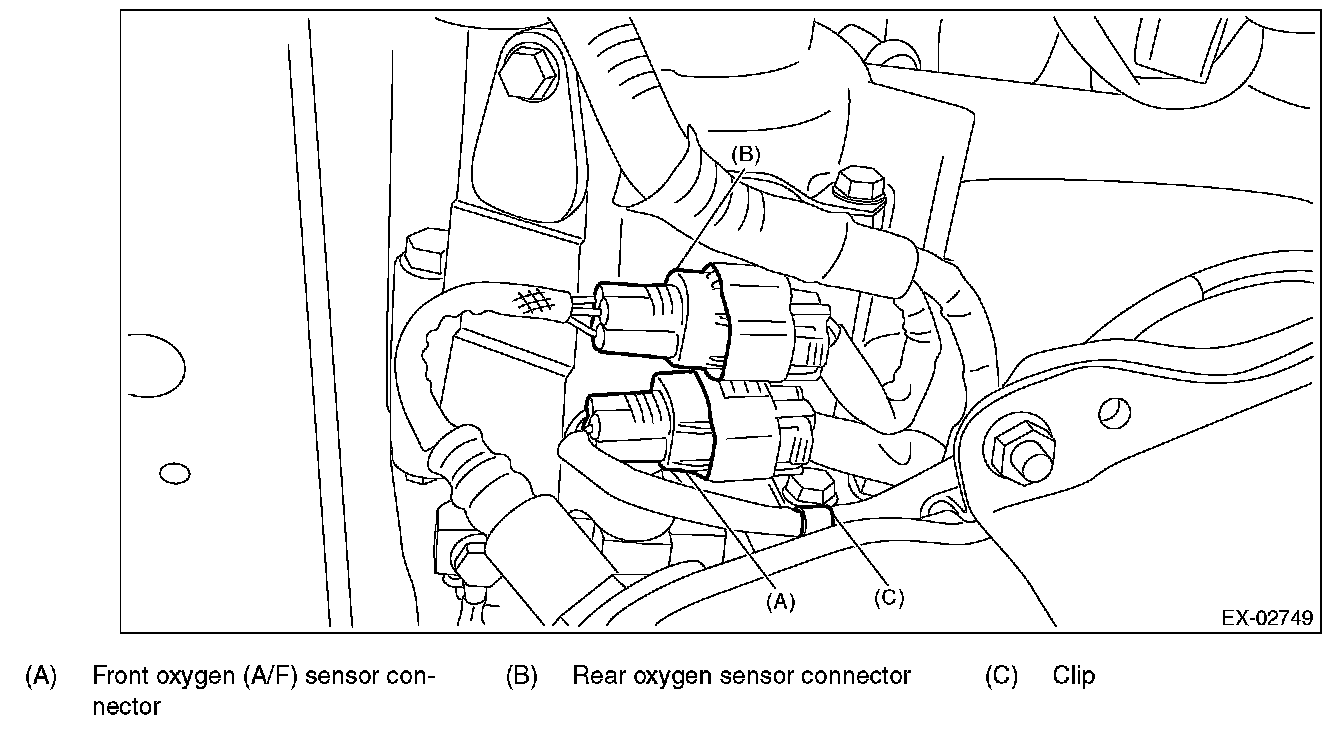 (B)

(A)

(C)

EX-02749

(A) Front oxygen (A/F) sensor connector

(B) Rear oxygen sensor connector

(C) Clip