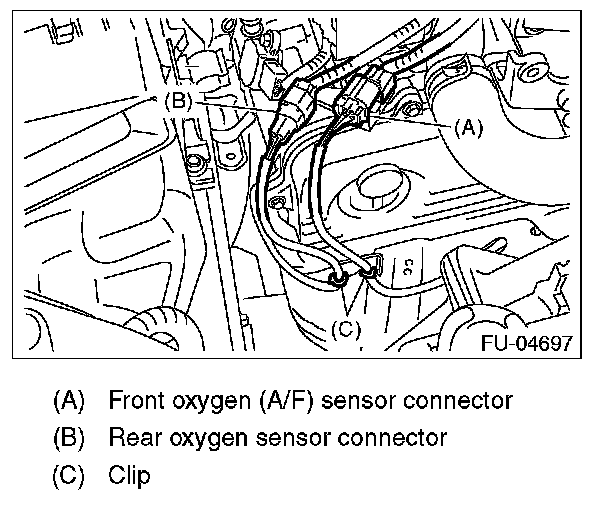 (B)
(A)
(C)
FU-04697

(A) Front oxygen (A/F) sensor connector
(B) Rear oxygen sensor connector
(C) Clip