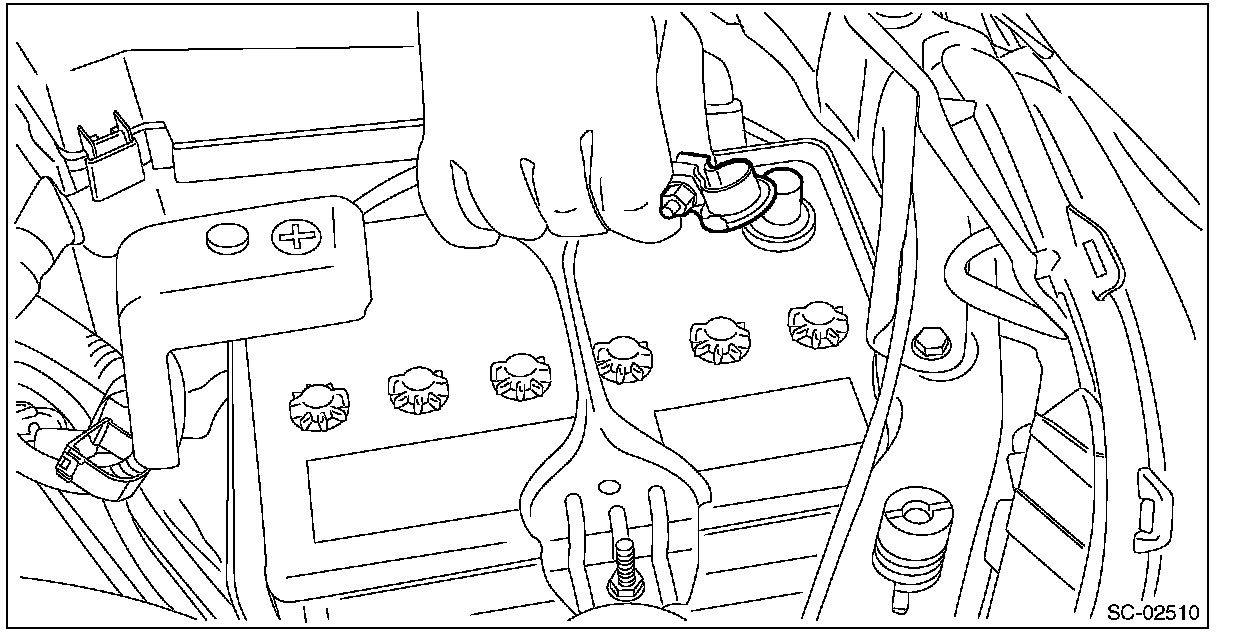 SC-02510