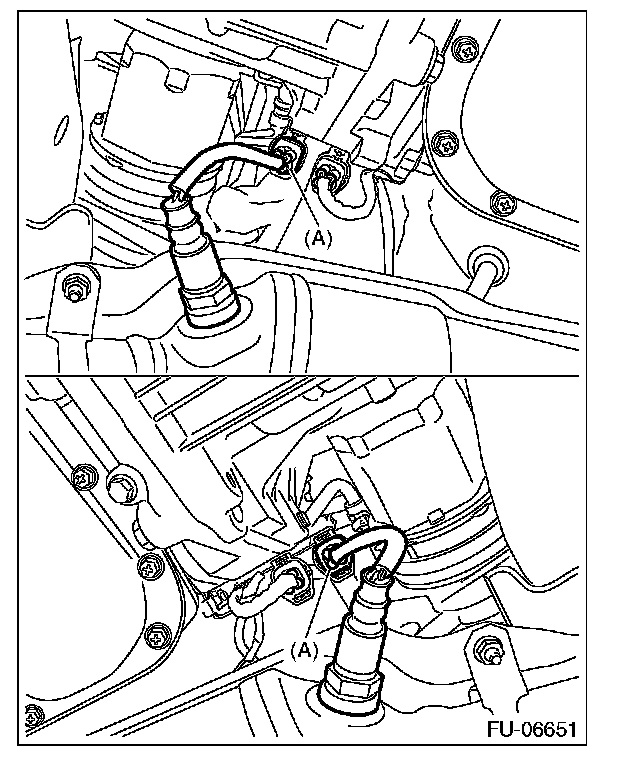 (A)

(A)

FU-06651