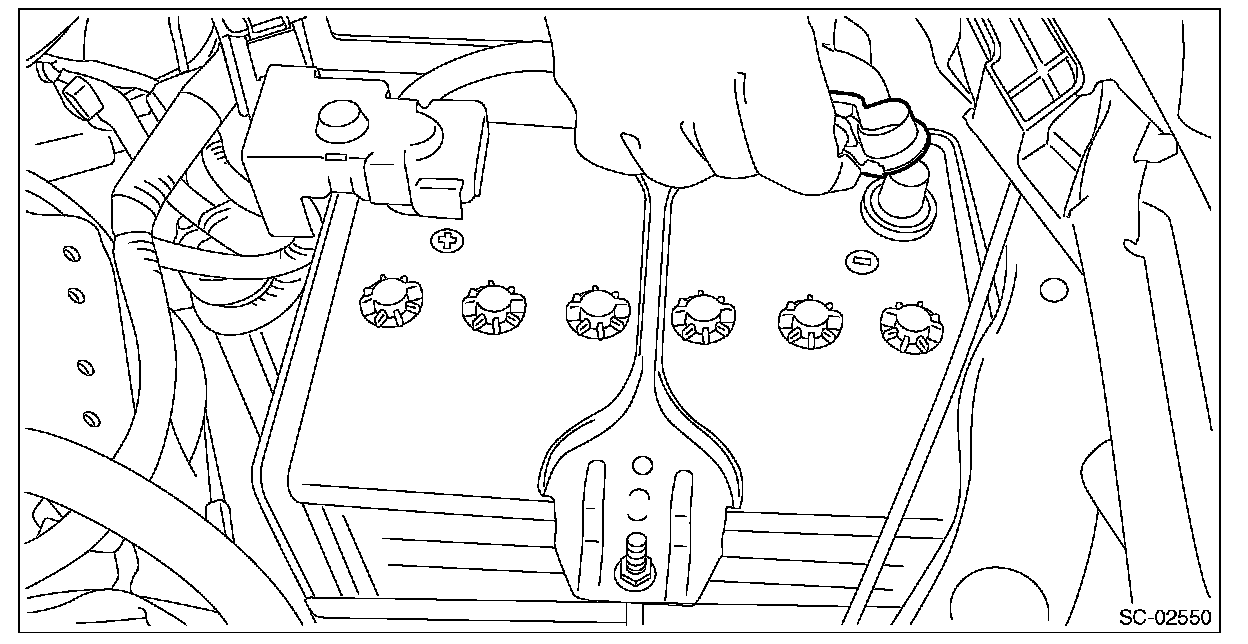 SC-02550