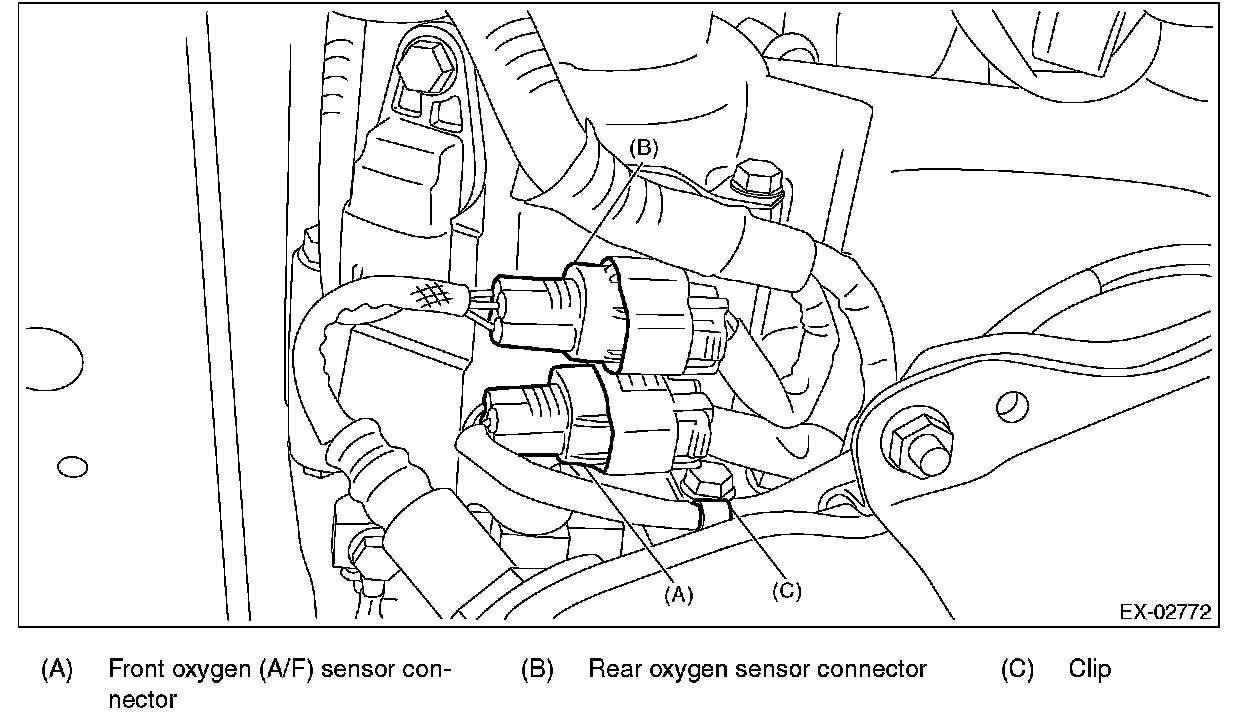 (B)

(A)

(C)

EX-02772

(A) Front oxygen (A/F) sensor connector

(B) Rear oxygen sensor connector

(C) Clip