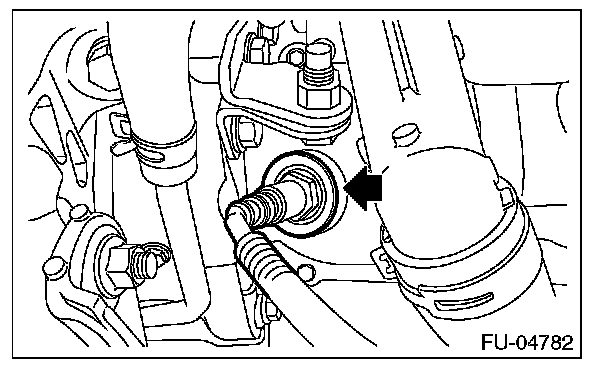 FU-04782