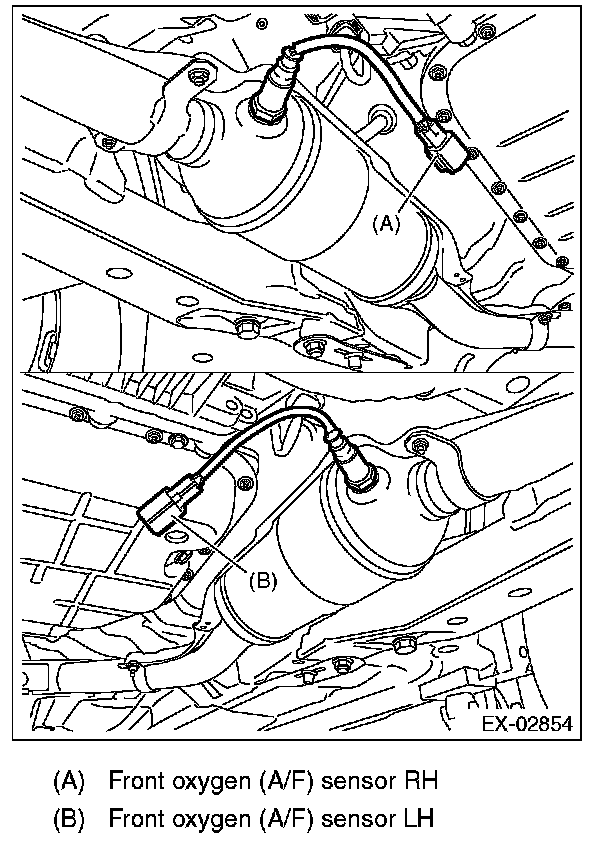 (A)

(B)

EX-02854

(A) Front oxygen (A/F) sensor RH
(B) Front oxygen (A/F) sensor LH