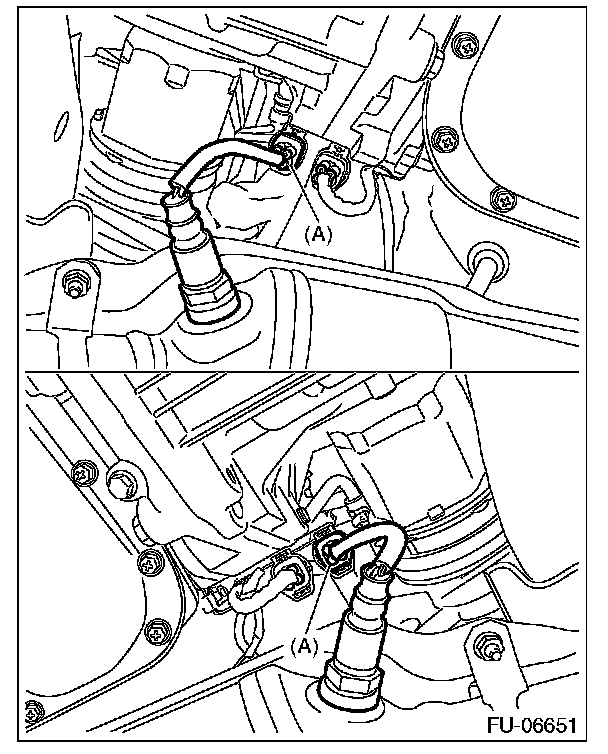 (A)

(A)

FU-06651