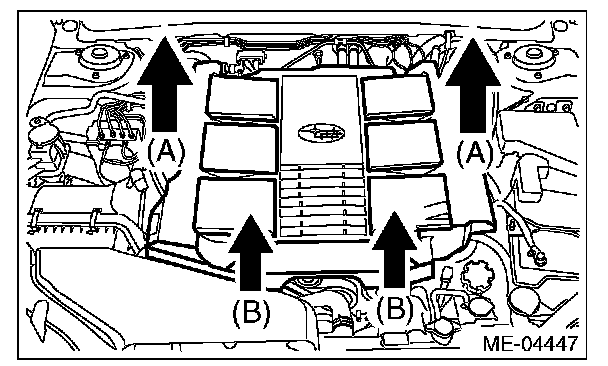 (A)
(A)
(B)
(B)
ME-04447