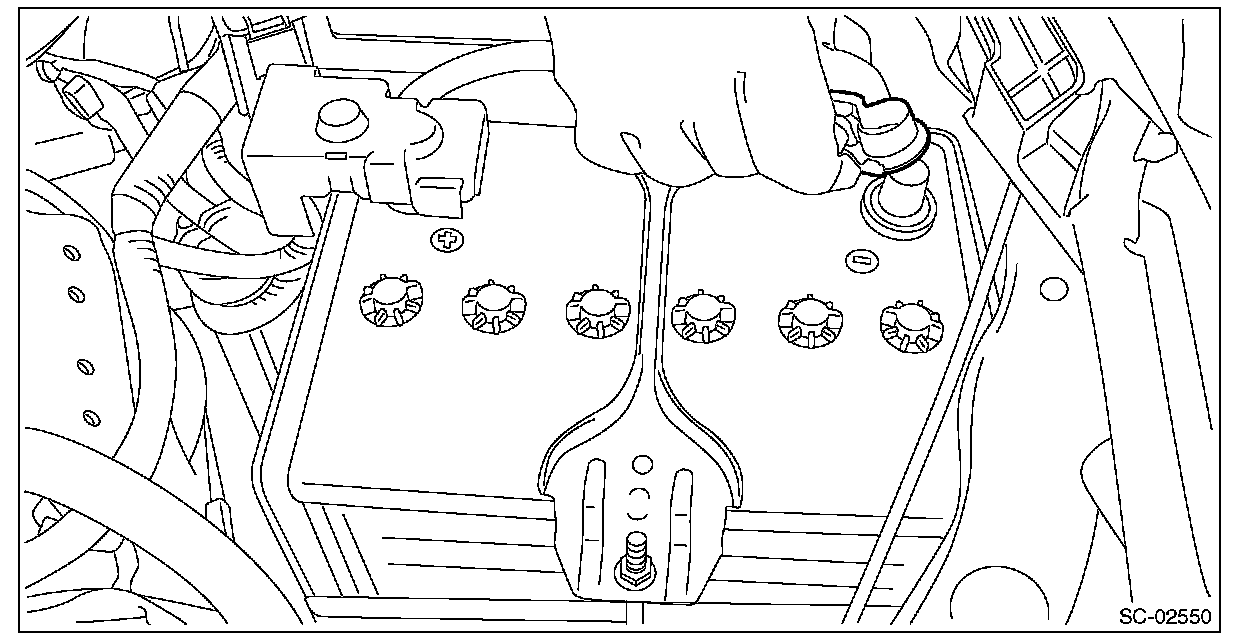 SC-02550