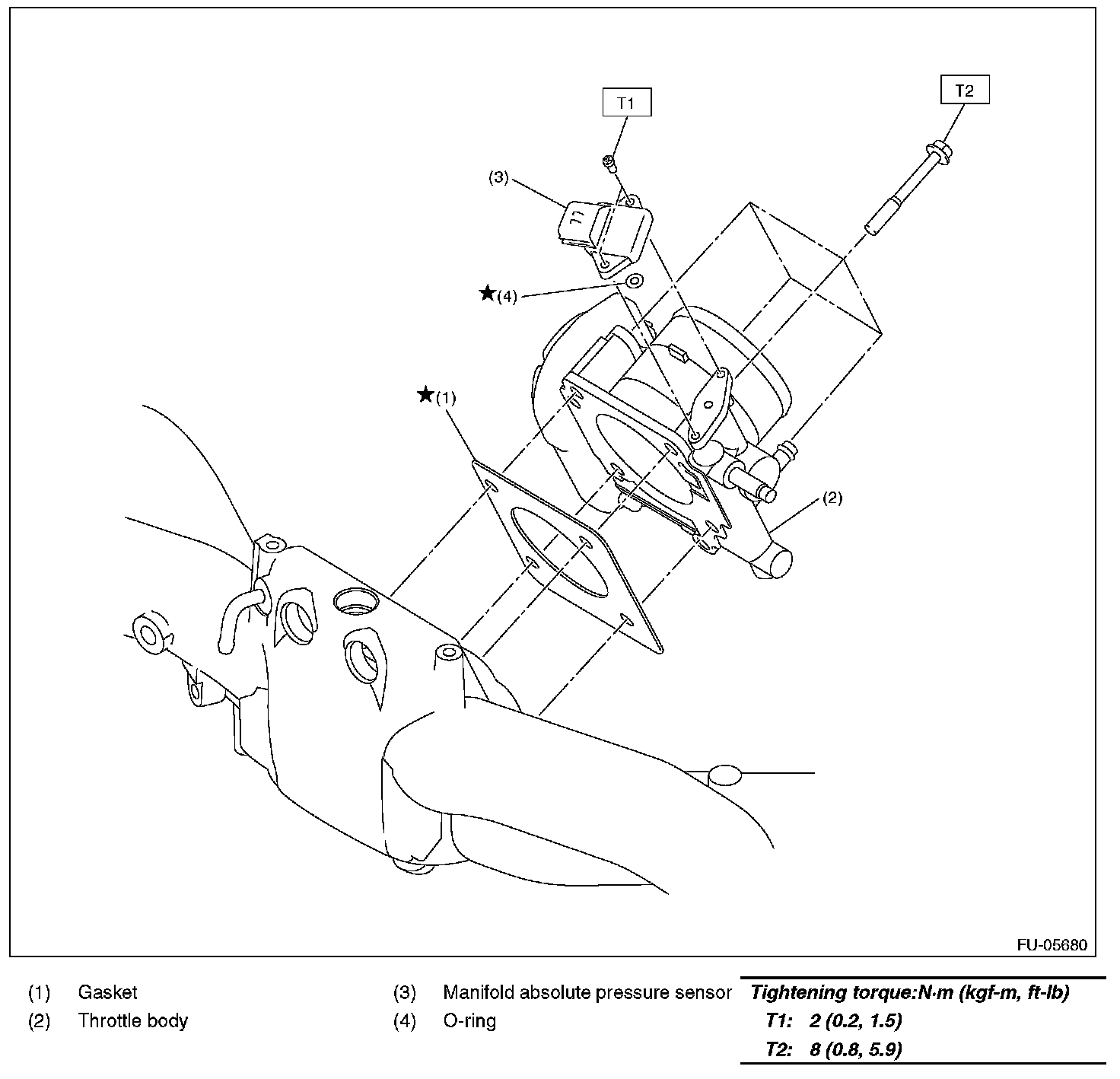 T1

T2

(3)

★(4)

★(1)

(2)

FU-05680

(1) Gasket
(2) Throttle body

(3) Manifold absolute pressure sensor
(4) O-ring

Tightening torque:N·m (kgf-m, ft-lb)
T1: 2 (0.2, 1.5)
T2: 8 (0.8, 5.9)