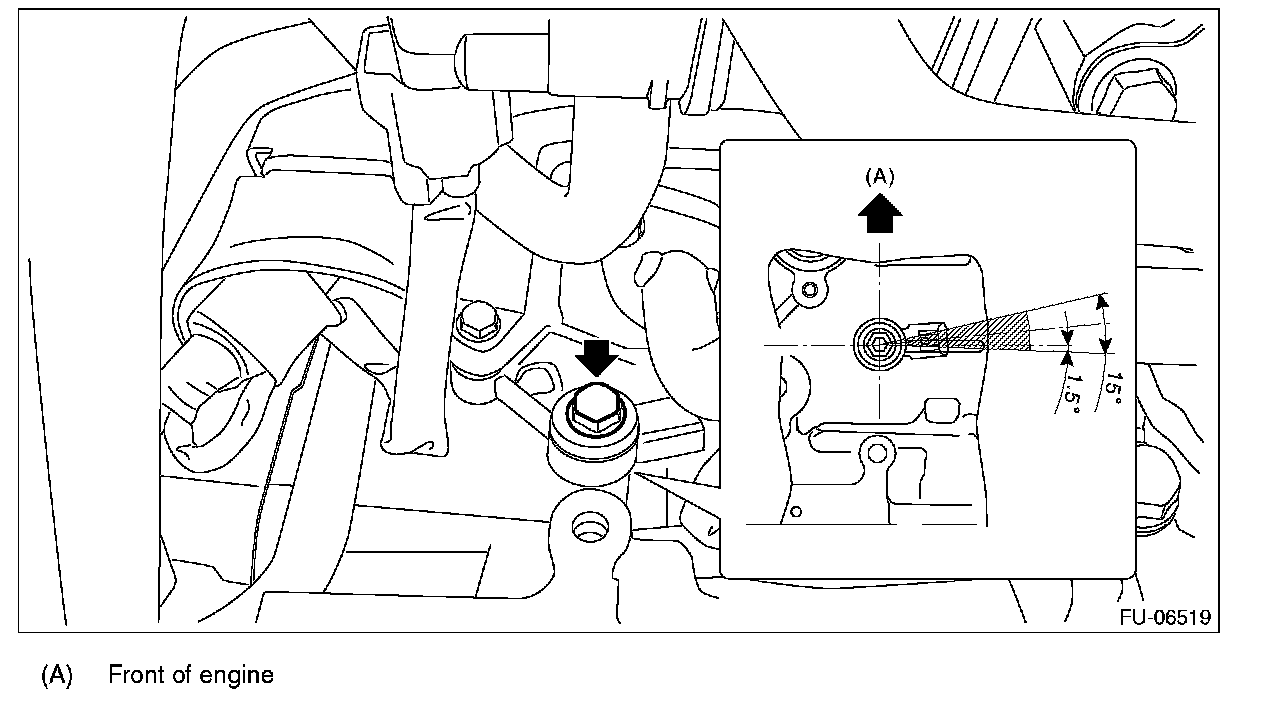 (A)

1.5°

15°

FU-06519

(A) Front of engine