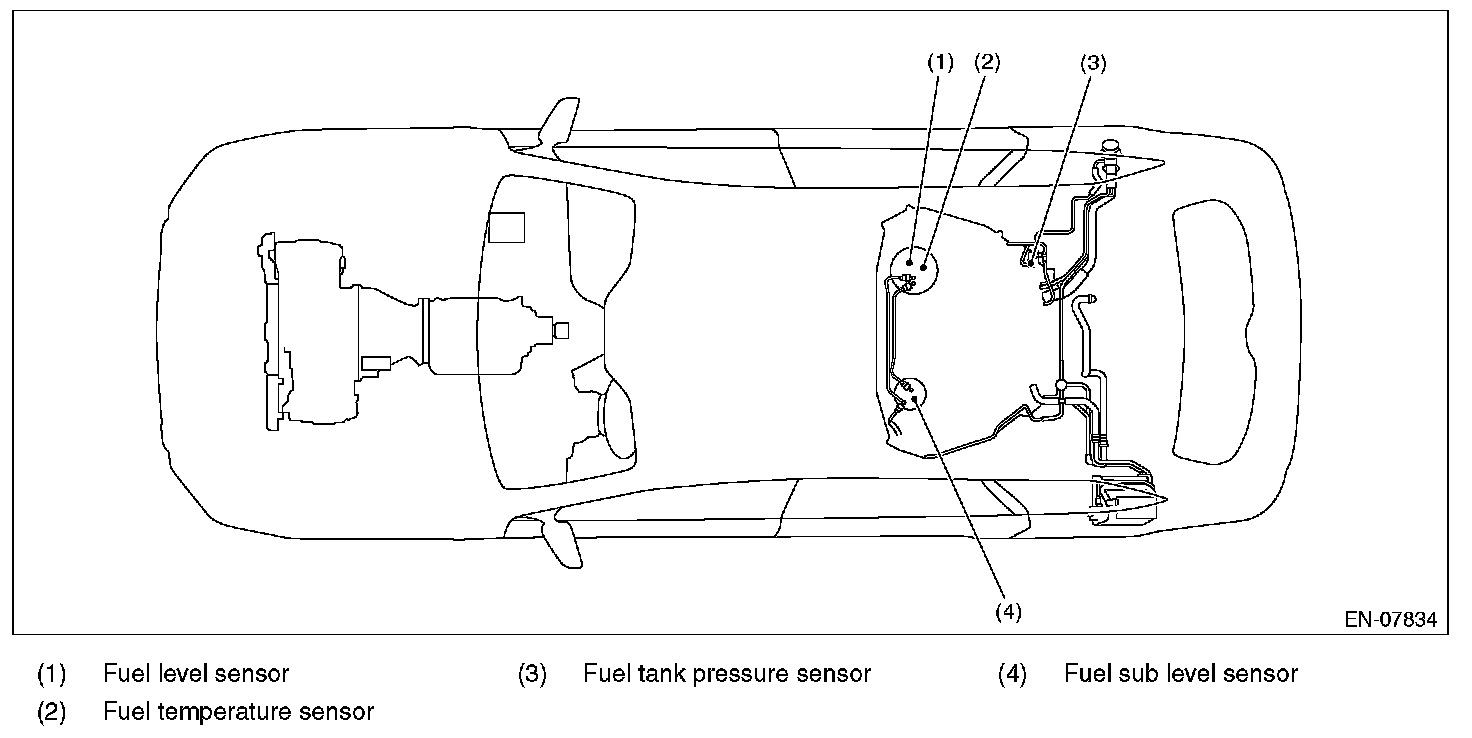 (1) (2) (3)

(4)

EN-07834

(1) Fuel level sensor
(2) Fuel temperature sensor
(3) Fuel tank pressure sensor
(4) Fuel sub level sensor