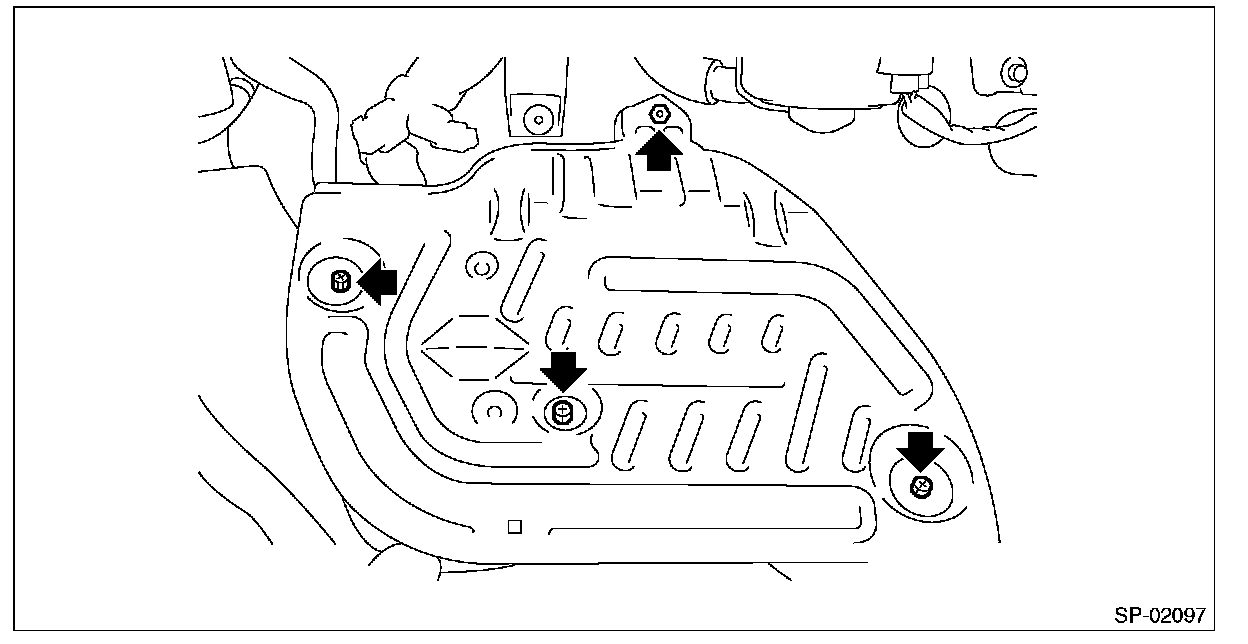 SP-02097