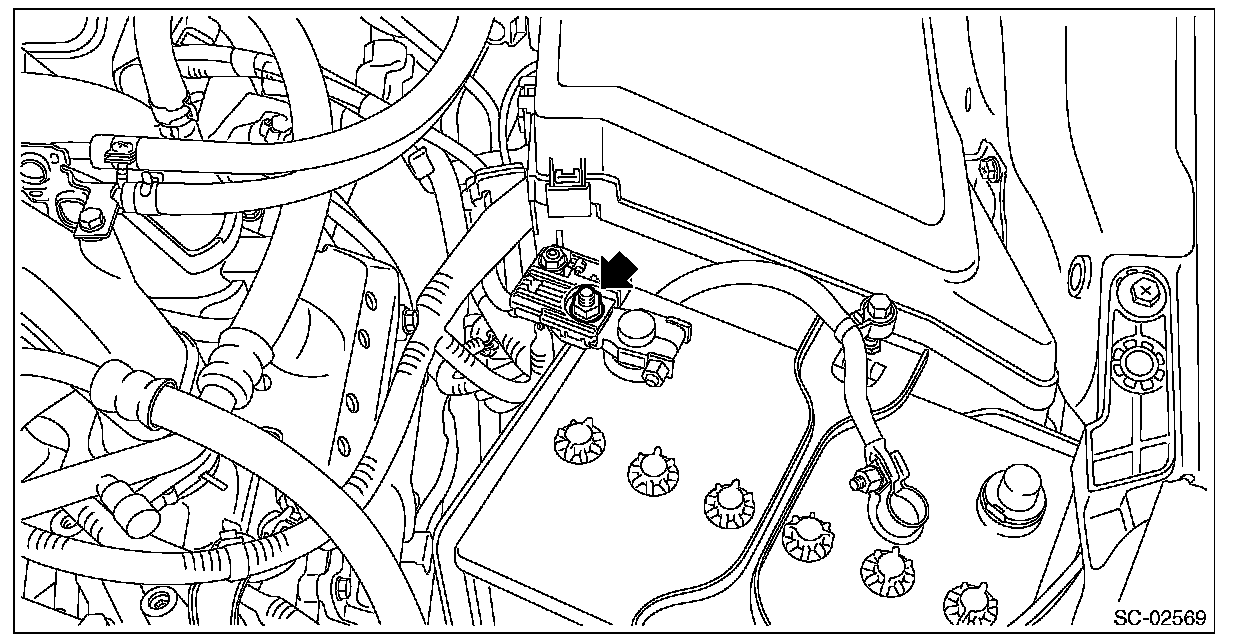 SC-02569