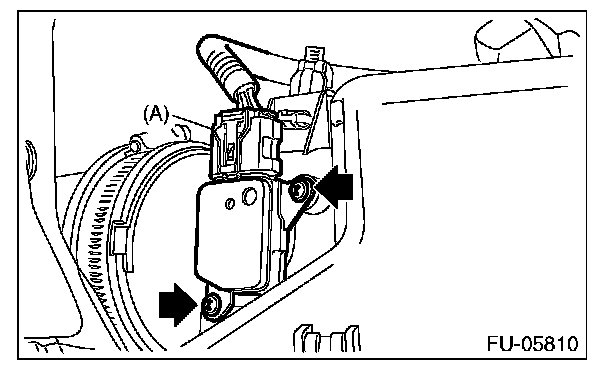 (A)

FU-05810