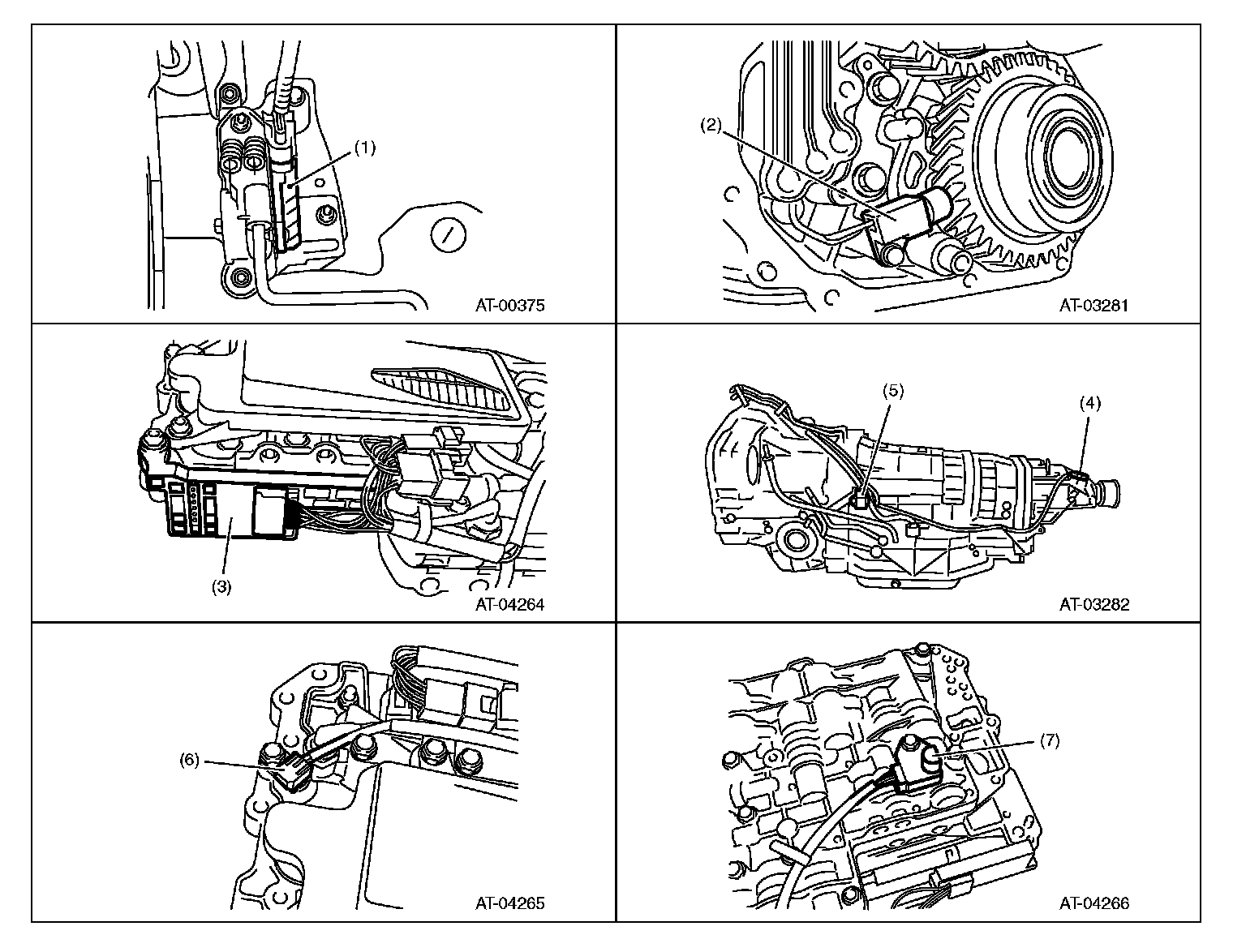 (1)
AT-00375

(2)
AT-03281

(3)
AT-04264

(5)
(4)
AT-03282

(6)
AT-04265

(7)
AT-04266