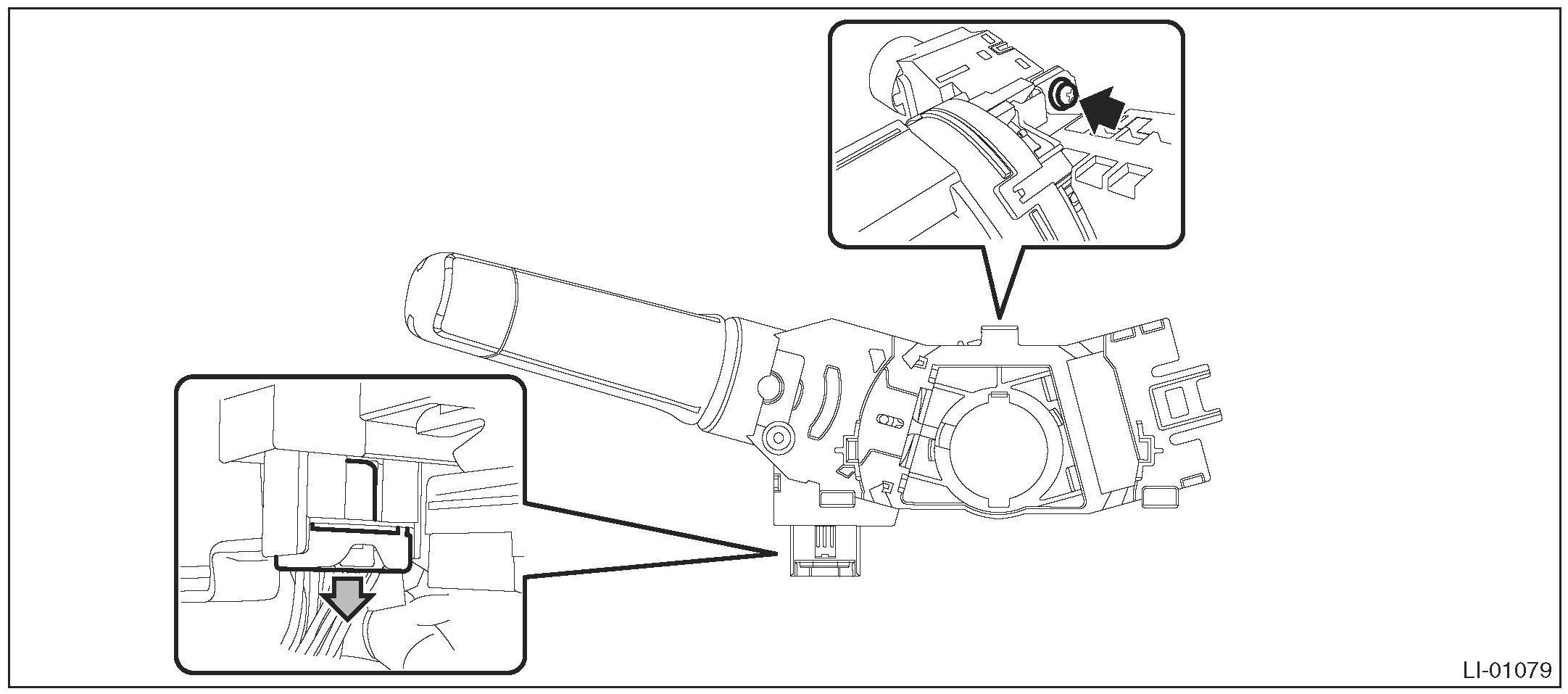 LI-01079