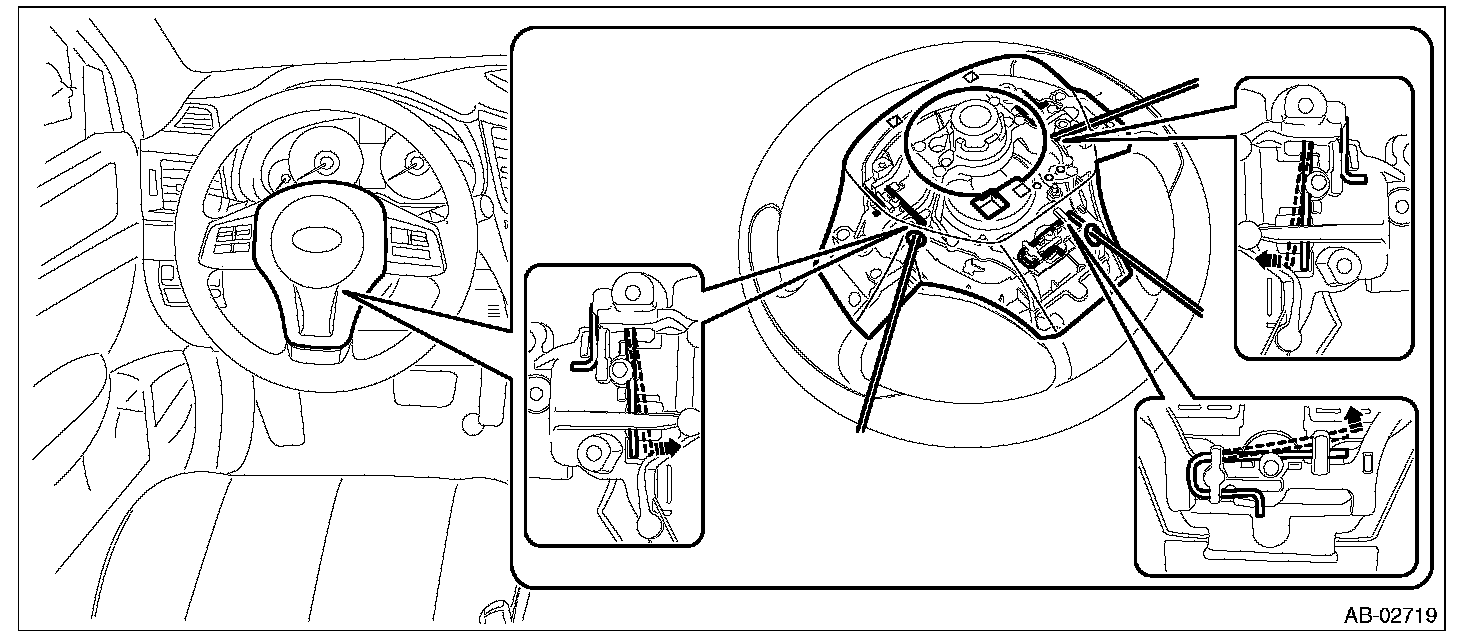 AB-02719