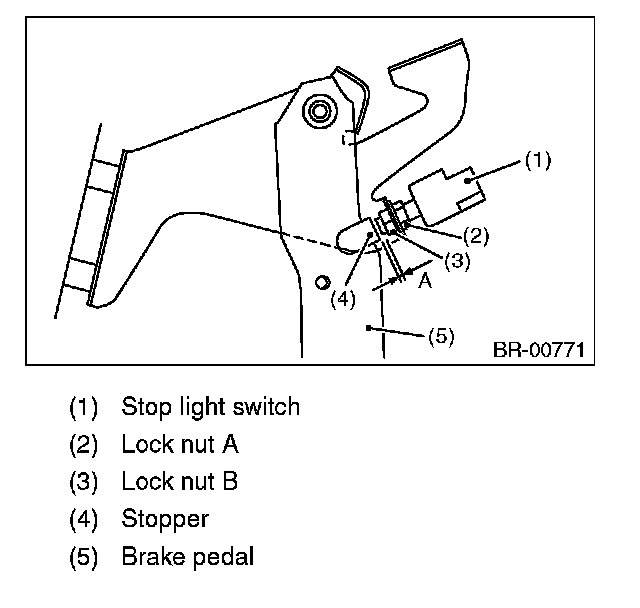 (1)
(2)
(3)
(4)
A
(5)
BR-00771

(1) Stop light switch
(2) Lock nut A
(3) Lock nut B
(4) Stopper
(5) Brake pedal