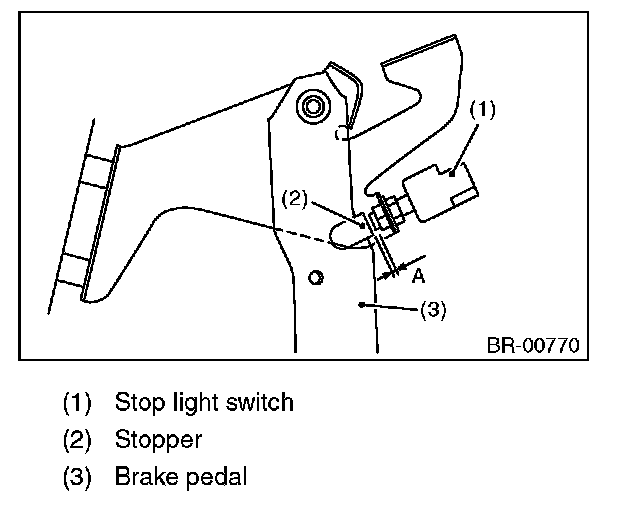 (1)
(2)
A
(3)
BR-00770

(1) Stop light switch
(2) Stopper
(3) Brake pedal