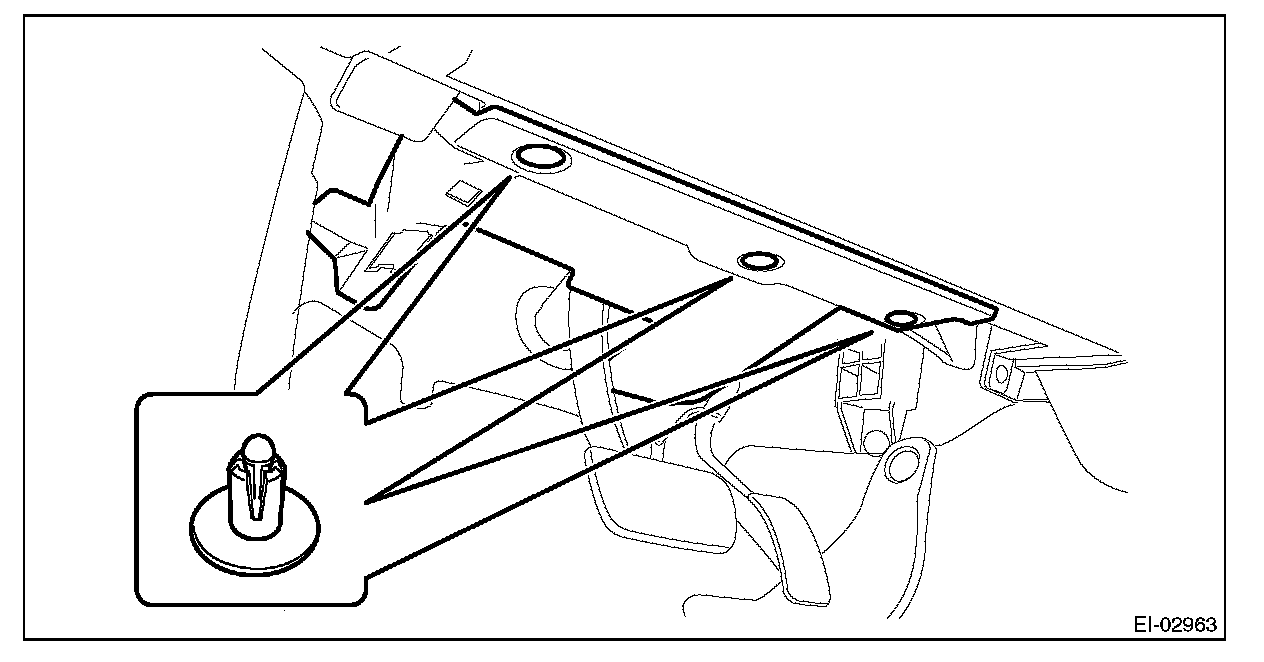 EI-02963