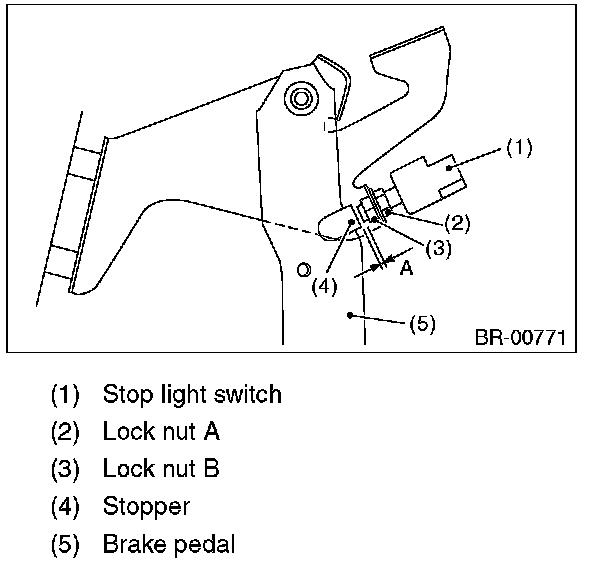 (1)
(2)
(3)
(4)
A
(5)
BR-00771

(1) Stop light switch
(2) Lock nut A
(3) Lock nut B
(4) Stopper
(5) Brake pedal