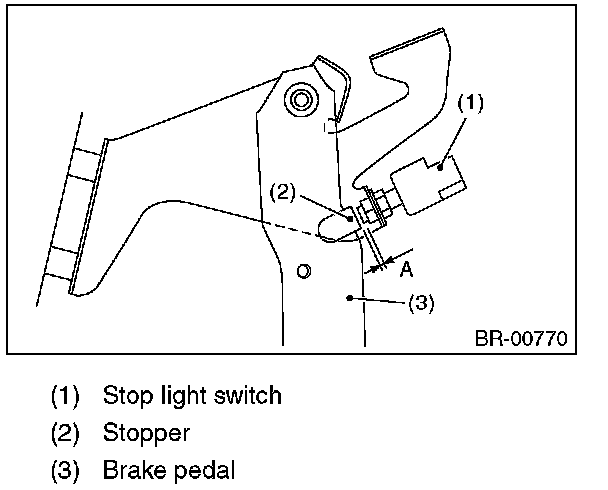 (1)
(2)
A
(3)
BR-00770

(1) Stop light switch
(2) Stopper
(3) Brake pedal