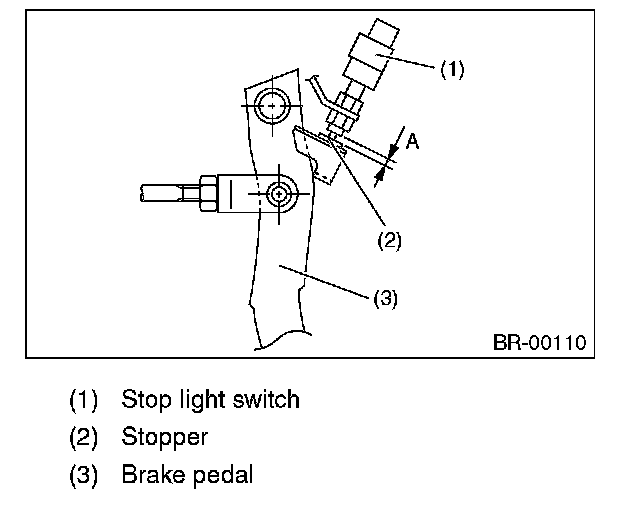 (1)
A
(2)
(3)
BR-00110

(1) Stop light switch
(2) Stopper
(3) Brake pedal