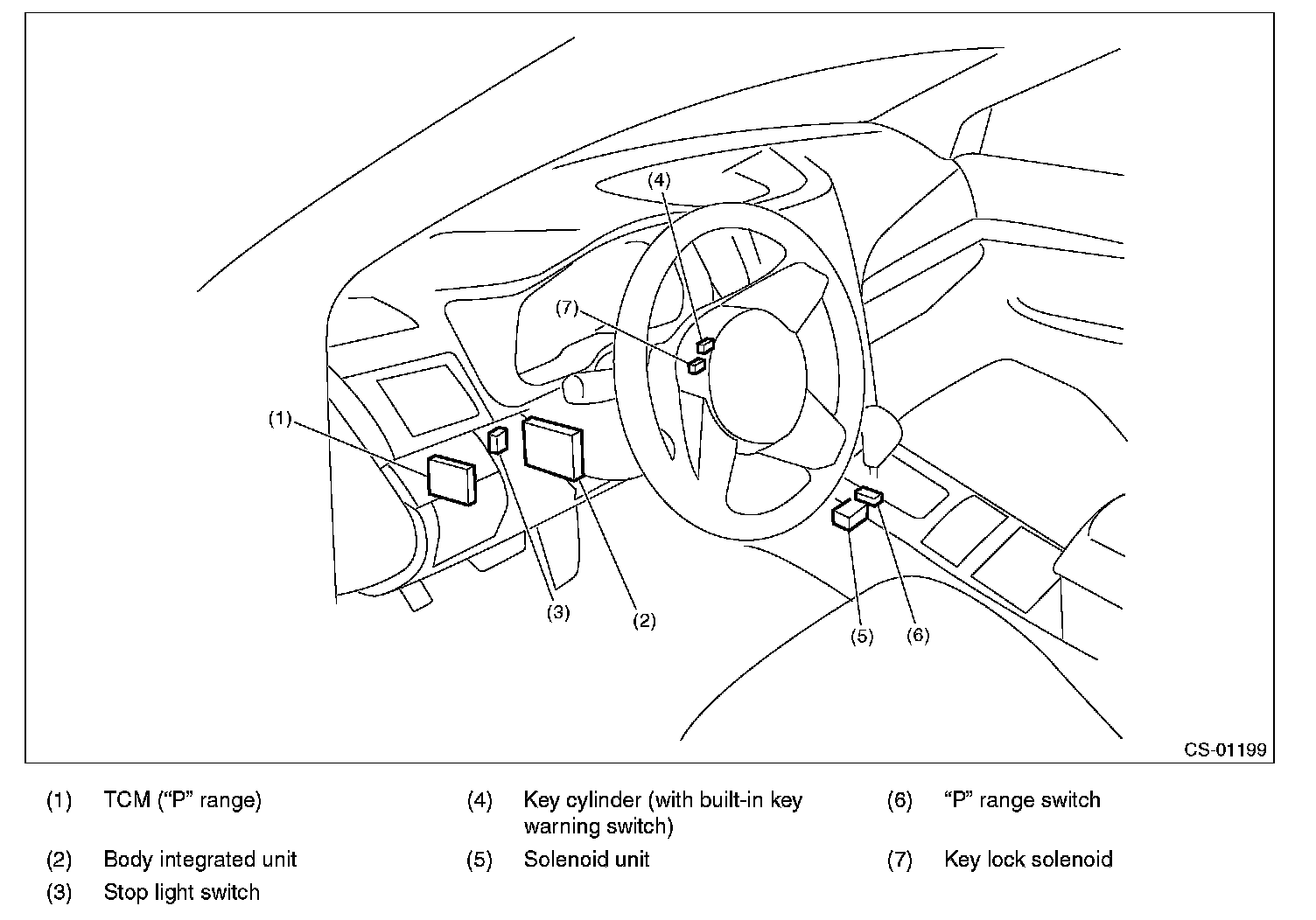 (4)

(7)

(1)

(3)

(2)

(5)

(6)

CS-01199

(1) TCM (“P” range)

(2) Body integrated unit

(3) Stop light switch

(4) Key cylinder (with built-in key warning switch)

(5) Solenoid unit

(6) “P” range switch

(7) Key lock solenoid