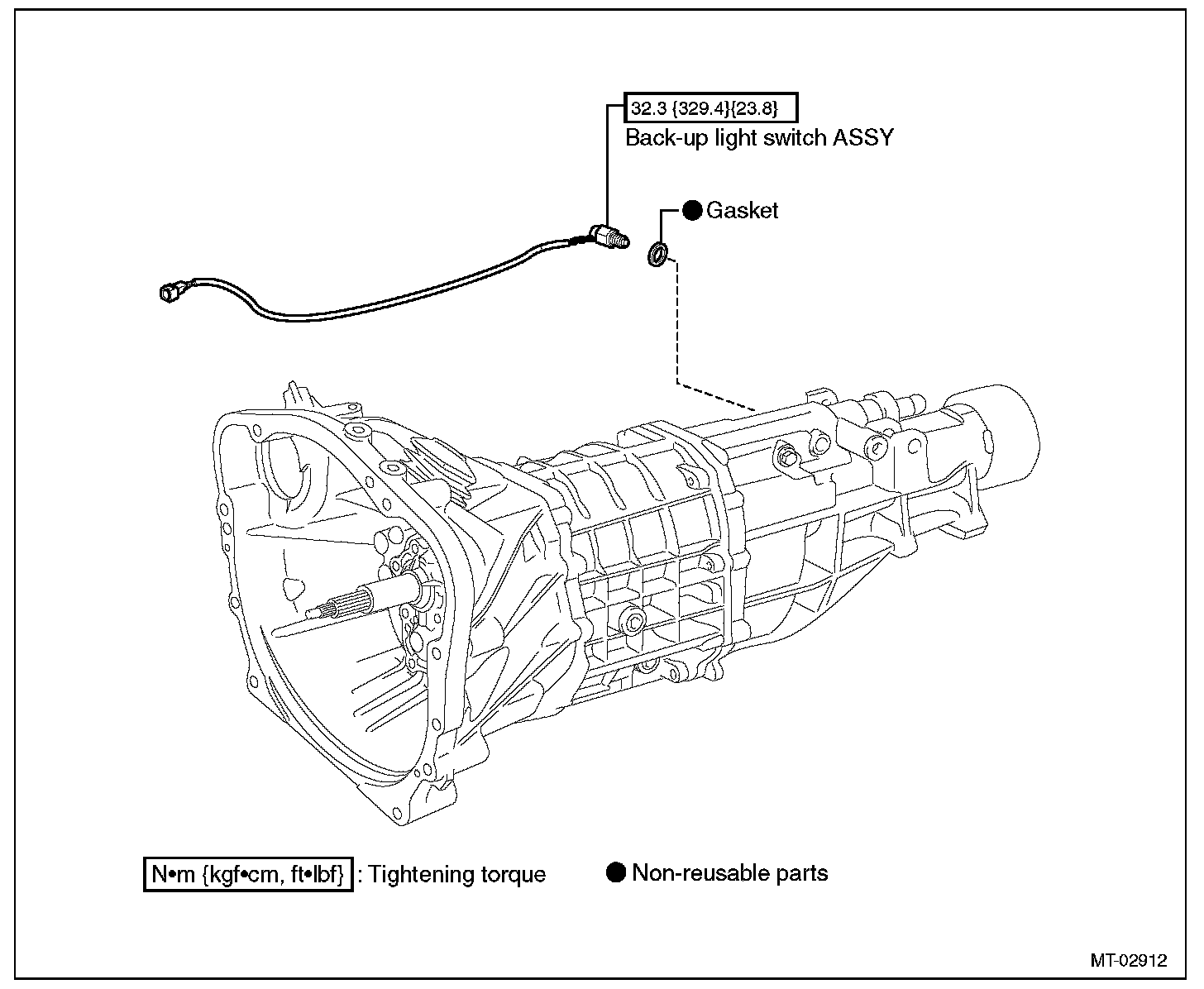 32.3 {329.4}{23.8}
Back-up light switch ASSY

● Gasket

N•m {kgf•cm, ft•lbf} : Tightening torque

● Non-reusable parts

MT-02912