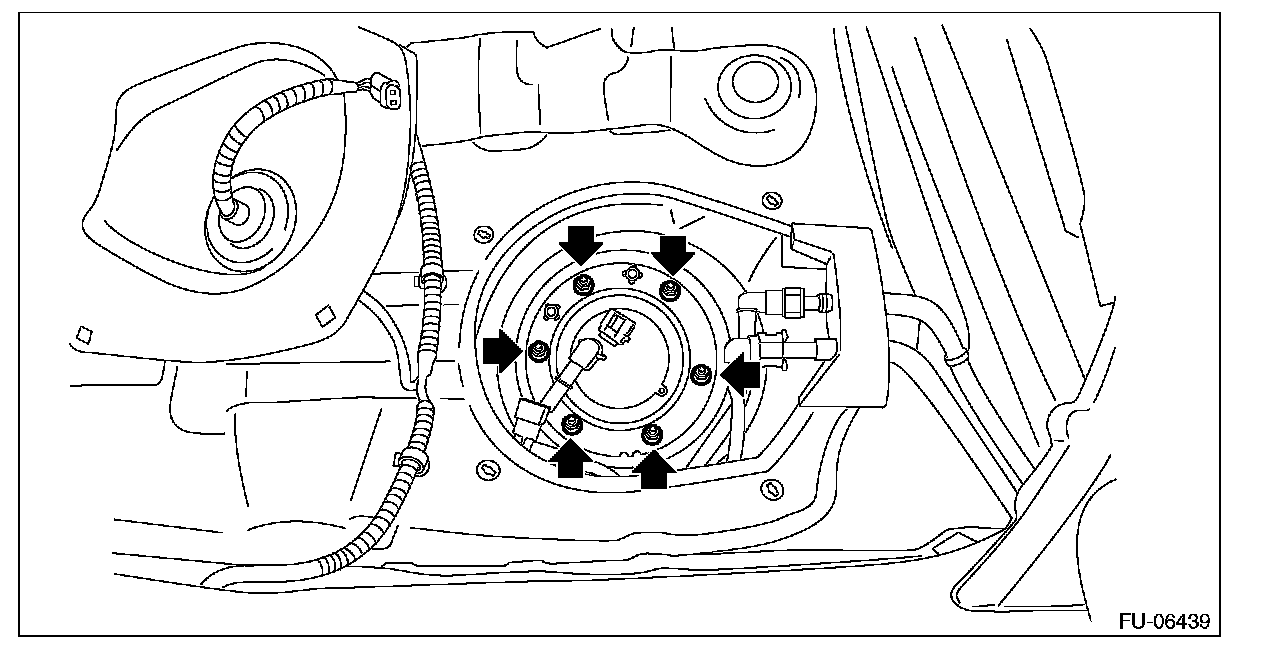 FU-06439