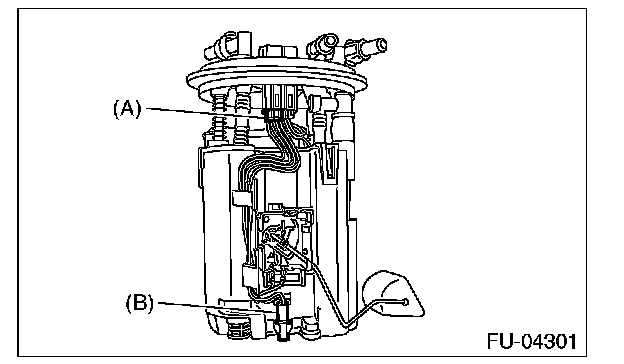 (A)

(B)

FU-04301