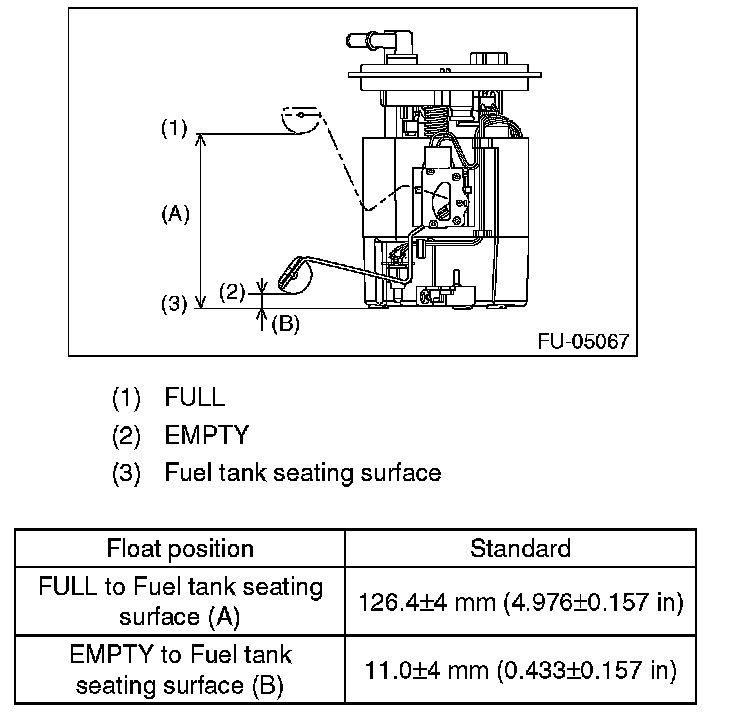 (1)
(A)
(2)
(3)
(B)
FU-05067

(1) FULL
(2) EMPTY
(3) Fuel tank seating surface

| Float position | Standard |
|---|---|
| FULL to Fuel tank seating surface (A) | 126.4±4 mm (4.976±0.157 in) |
| EMPTY to Fuel tank seating surface (B) | 11.0±4 mm (0.433±0.157 in) |