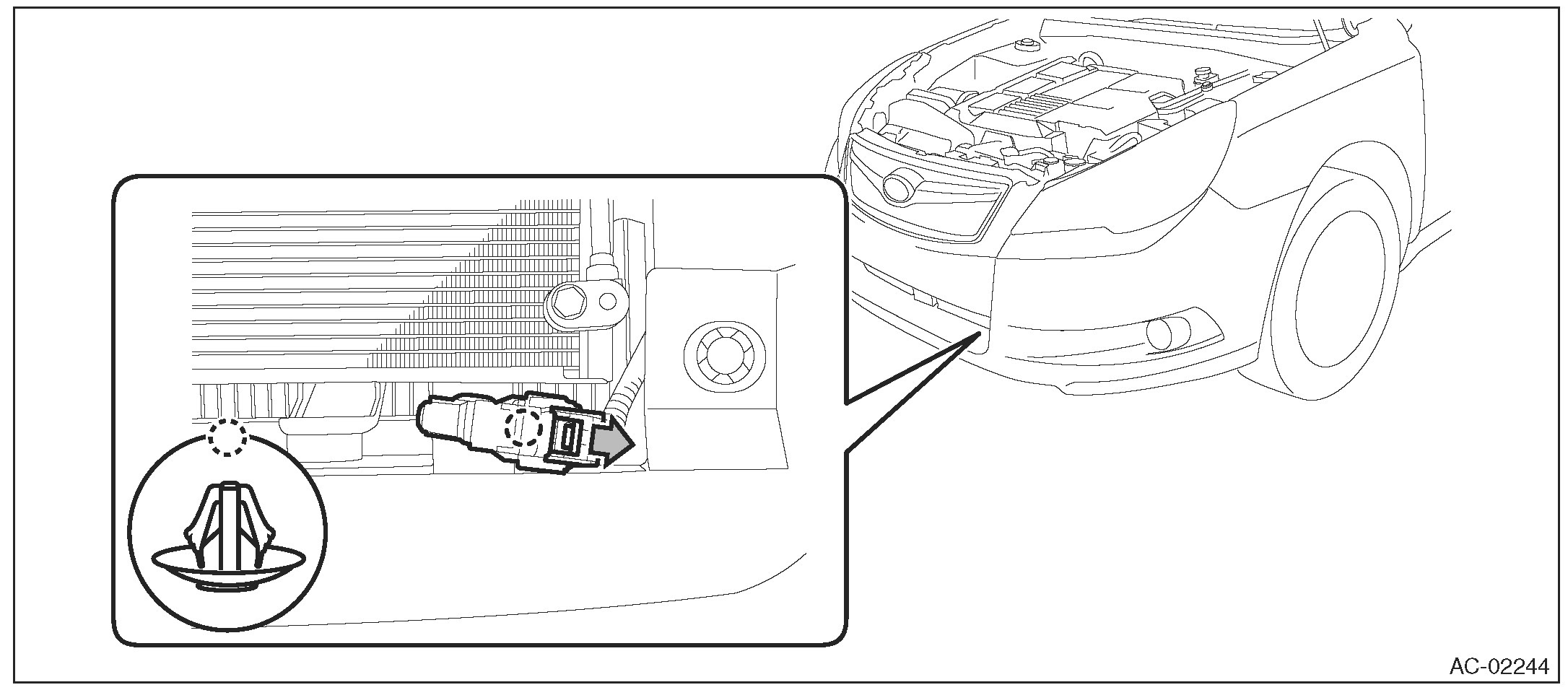 AC-02244