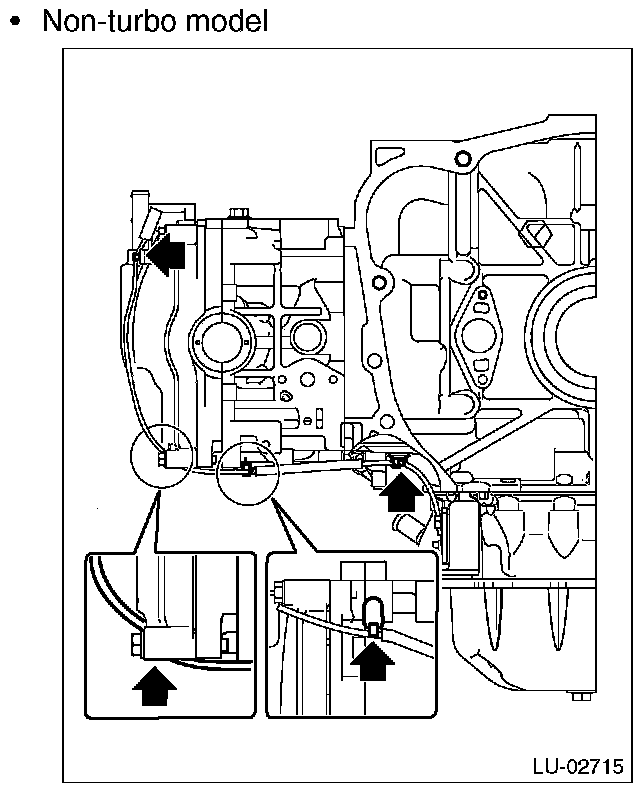 • Non-turbo model

LU-02715