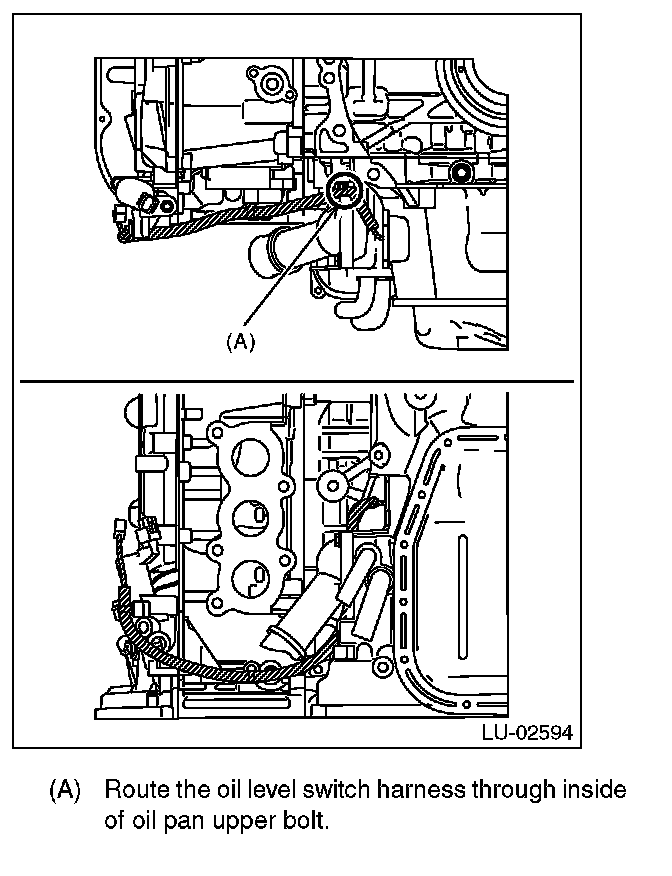 (A)

LU-02594

(A) Route the oil level switch harness through inside of oil pan upper bolt.