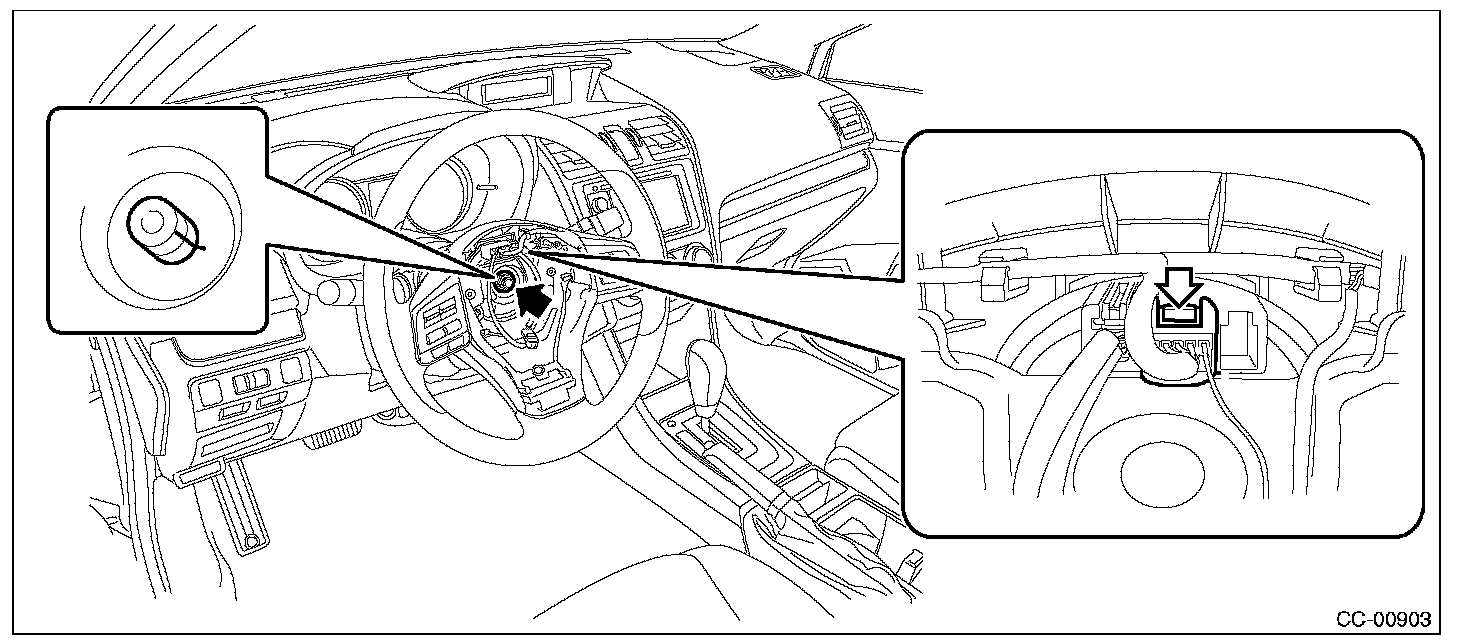 CC-00903