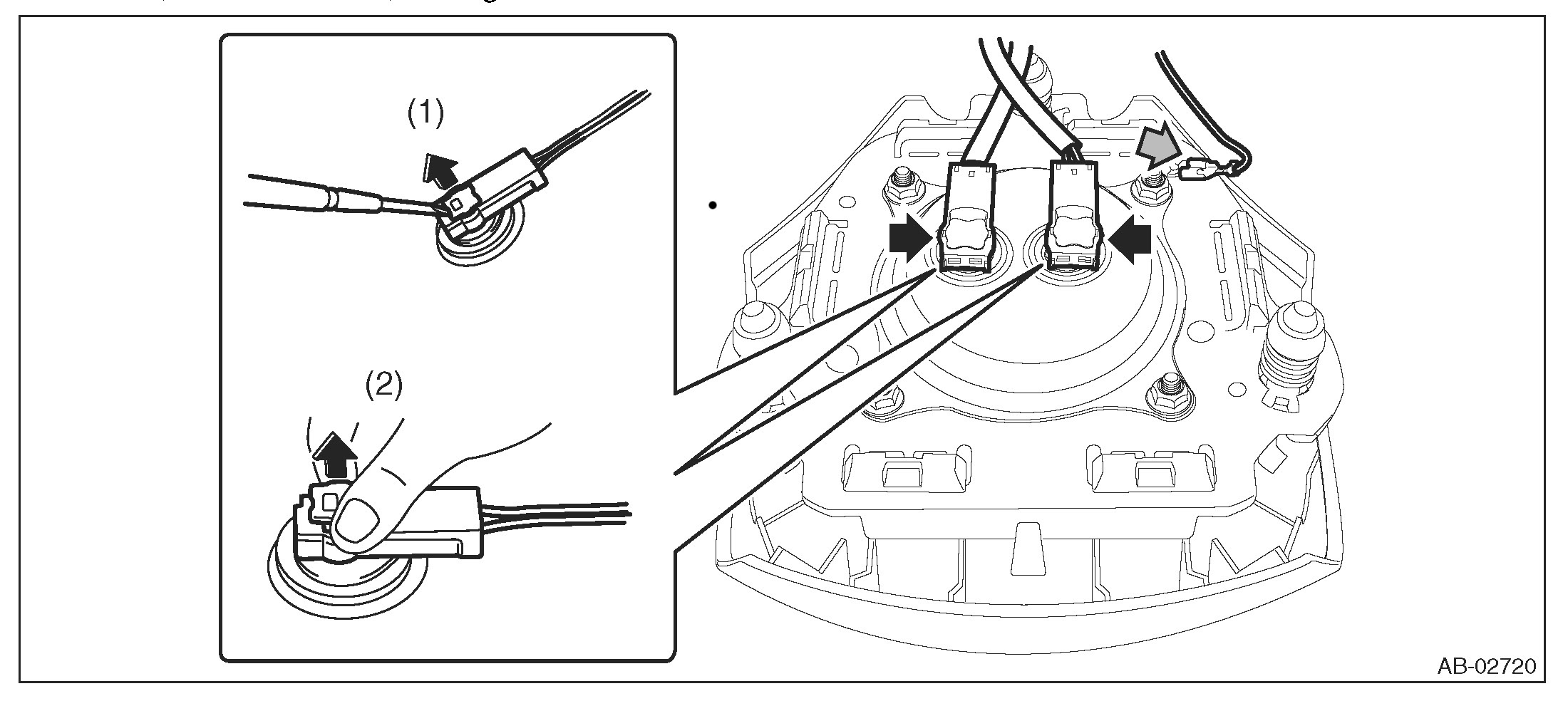 (1)

(2)

AB-02720