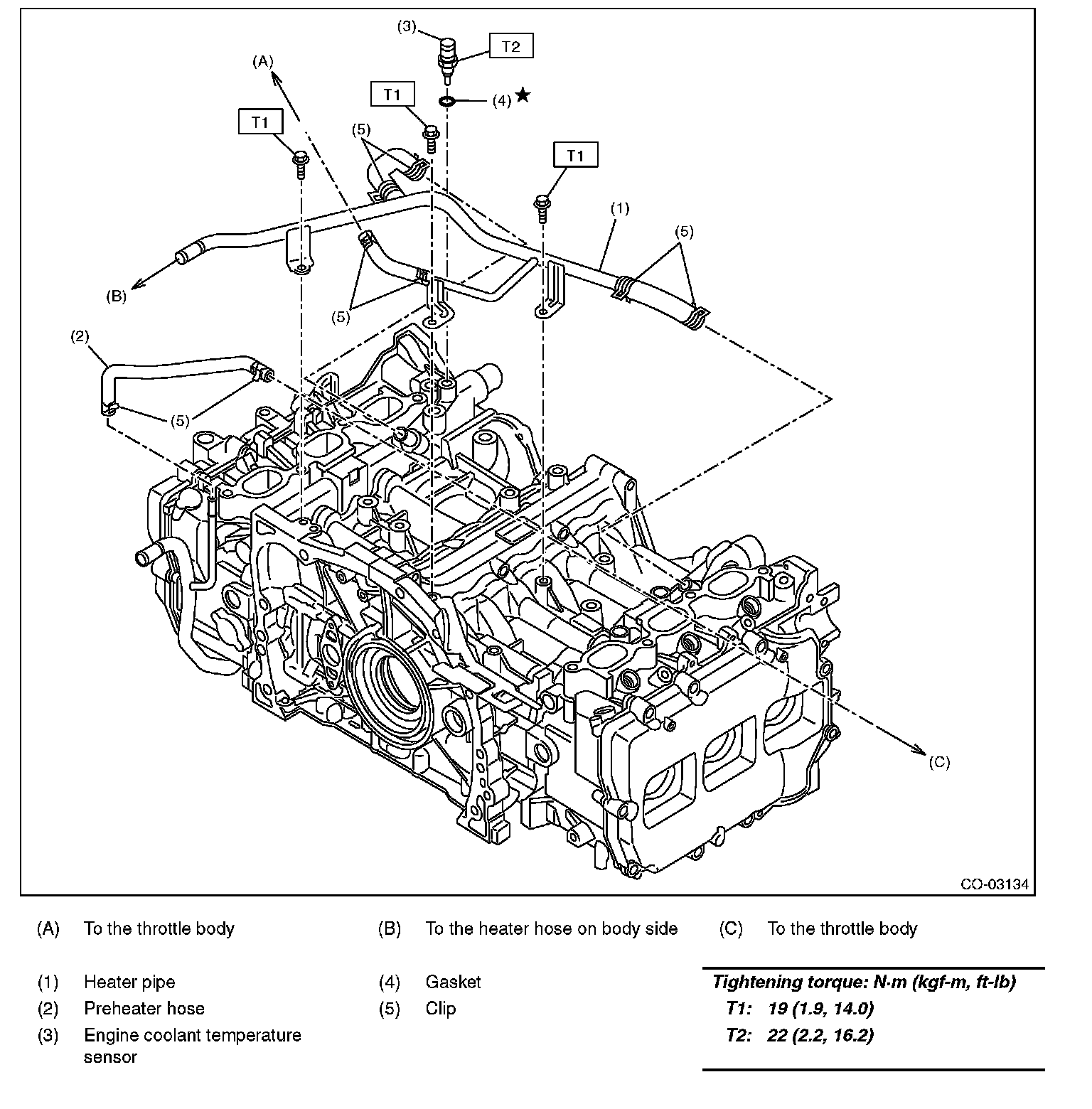 (3)
T2
(A)
T1
(4) ★
T1
(5)
T1
(1)
(5)
(B)
(5)
(2)
(5)
(C)
CO-03134

(A) To the throttle body
(B) To the heater hose on body side
(C) To the throttle body

(1) Heater pipe
(2) Preheater hose
(3) Engine coolant temperature sensor
(4) Gasket
(5) Clip

Tightening torque: N·m (kgf-m, ft-lb)
T1: 19 (1.9, 14.0)
T2: 22 (2.2, 16.2)