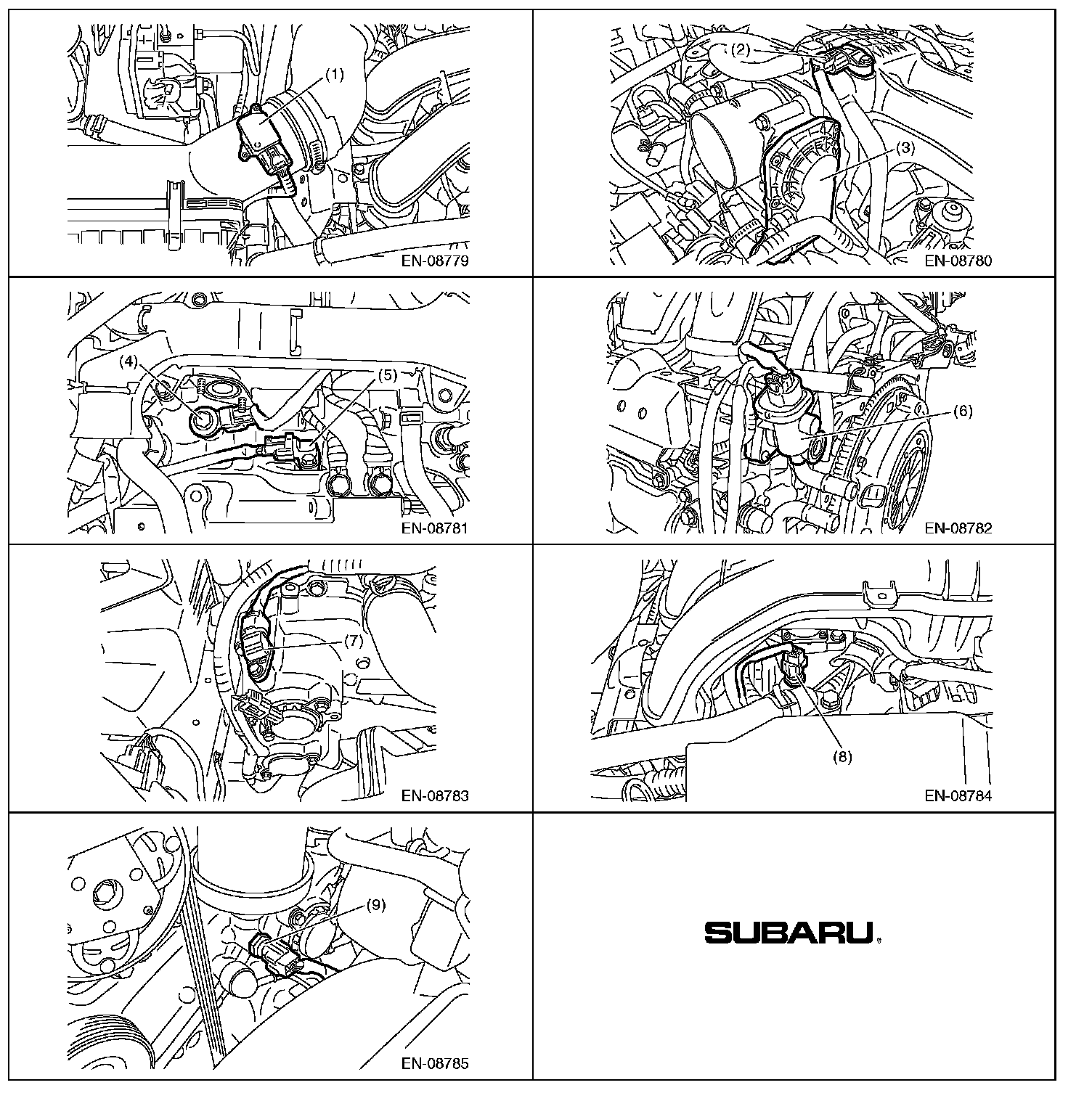 (1)

EN-08779

(2)

(3)

EN-08780

(4)

(5)

EN-08781

(6)

EN-08782

(7)

EN-08783

(8)

EN-08784

(9)

EN-08785

SUBARU