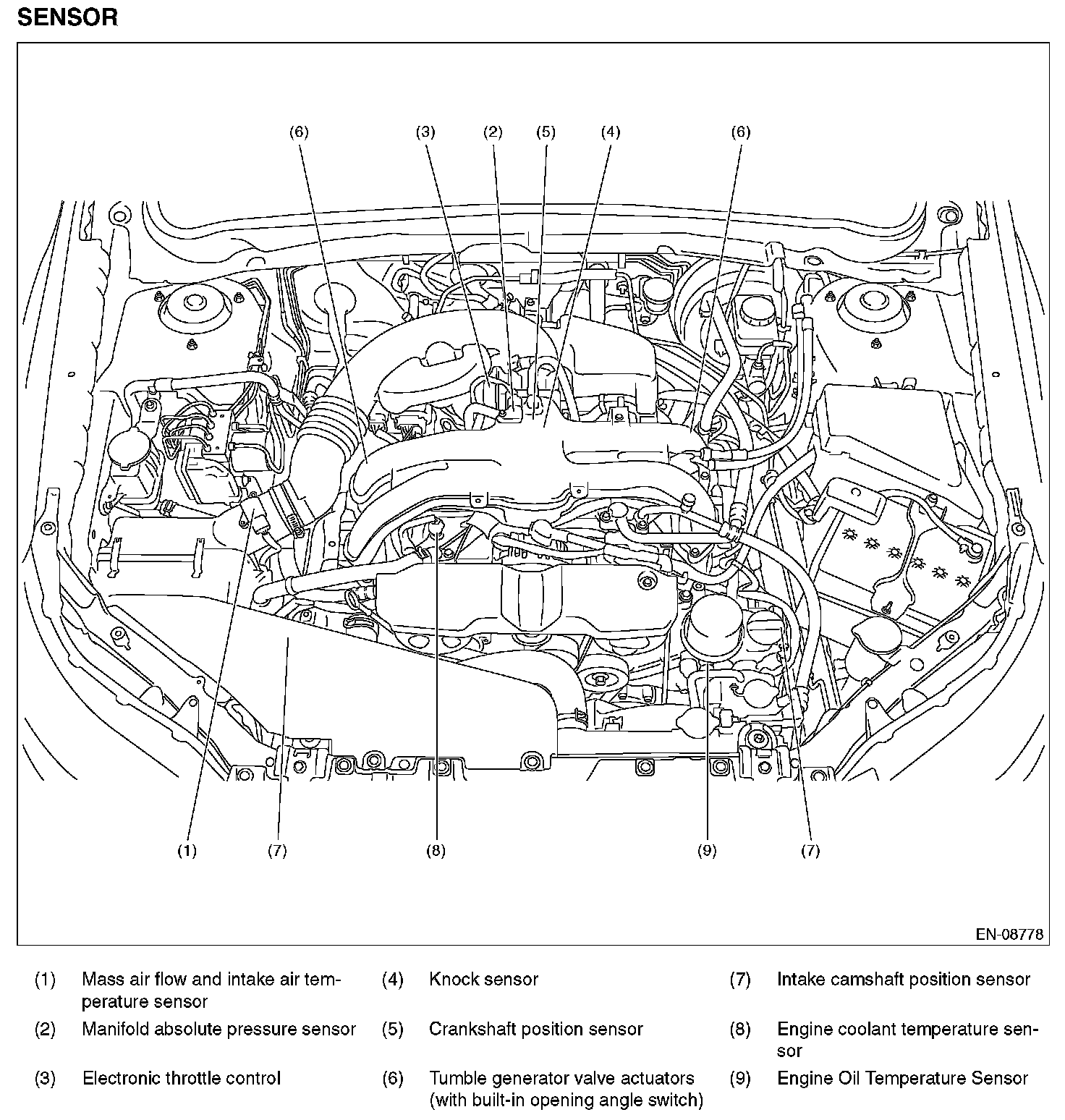 SENSOR

(6) (3) (2) (5) (4) (6)

(1) (7) (8) (9) (7)

EN-08778

(1) Mass air flow and intake air temperature sensor
(2) Manifold absolute pressure sensor
(3) Electronic throttle control

(4) Knock sensor
(5) Crankshaft position sensor
(6) Tumble generator valve actuators (with built-in opening angle switch)

(7) Intake camshaft position sensor
(8) Engine coolant temperature sensor
(9) Engine Oil Temperature Sensor