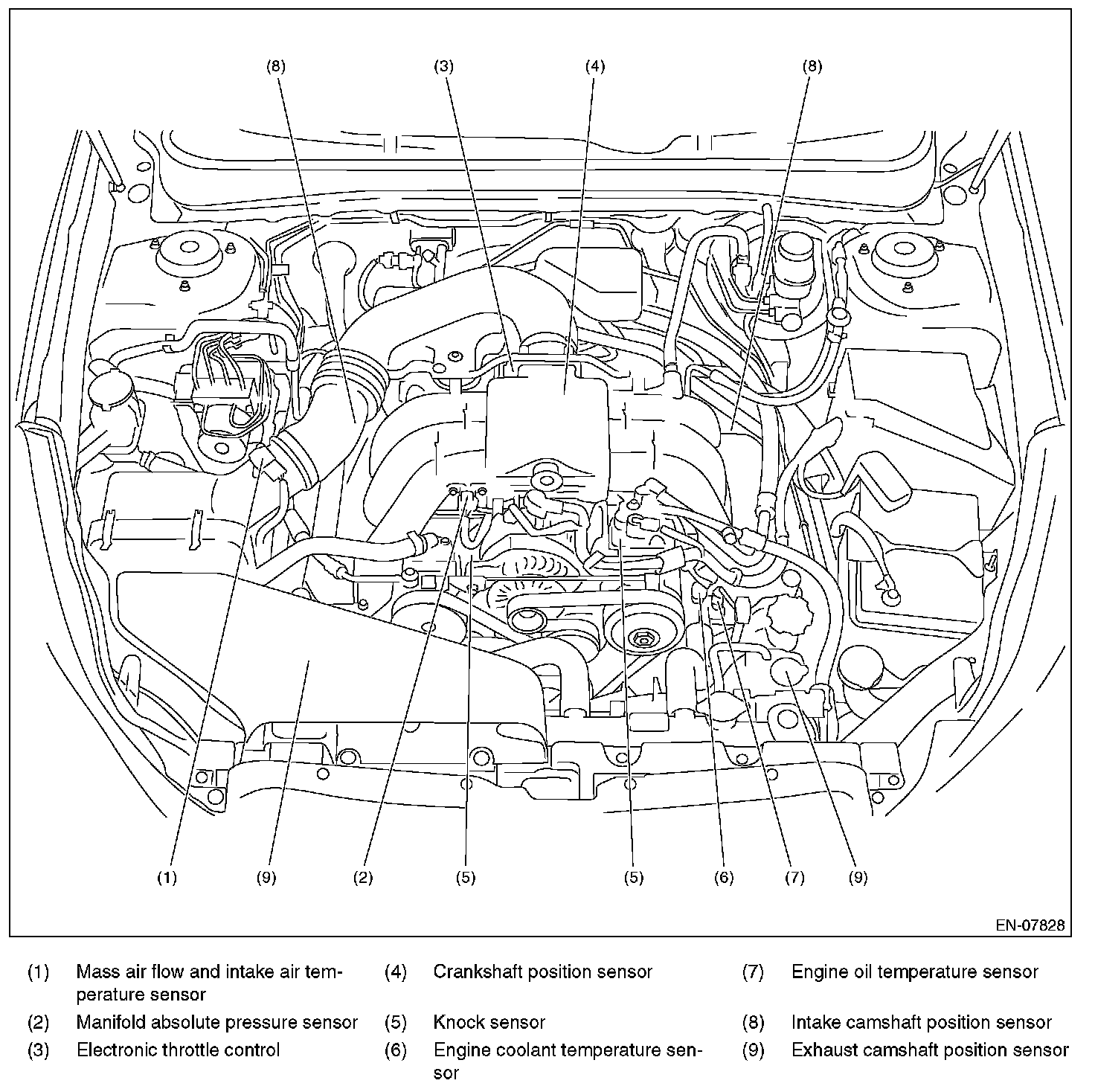 (8) (3) (4) (8)

(1) (9) (2) (5) (5) (6) (7) (9)

EN-07828

(1) Mass air flow and intake air temperature sensor

(2) Manifold absolute pressure sensor

(3) Electronic throttle control

(4) Crankshaft position sensor

(5) Knock sensor

(6) Engine coolant temperature sensor

(7) Engine oil temperature sensor

(8) Intake camshaft position sensor

(9) Exhaust camshaft position sensor