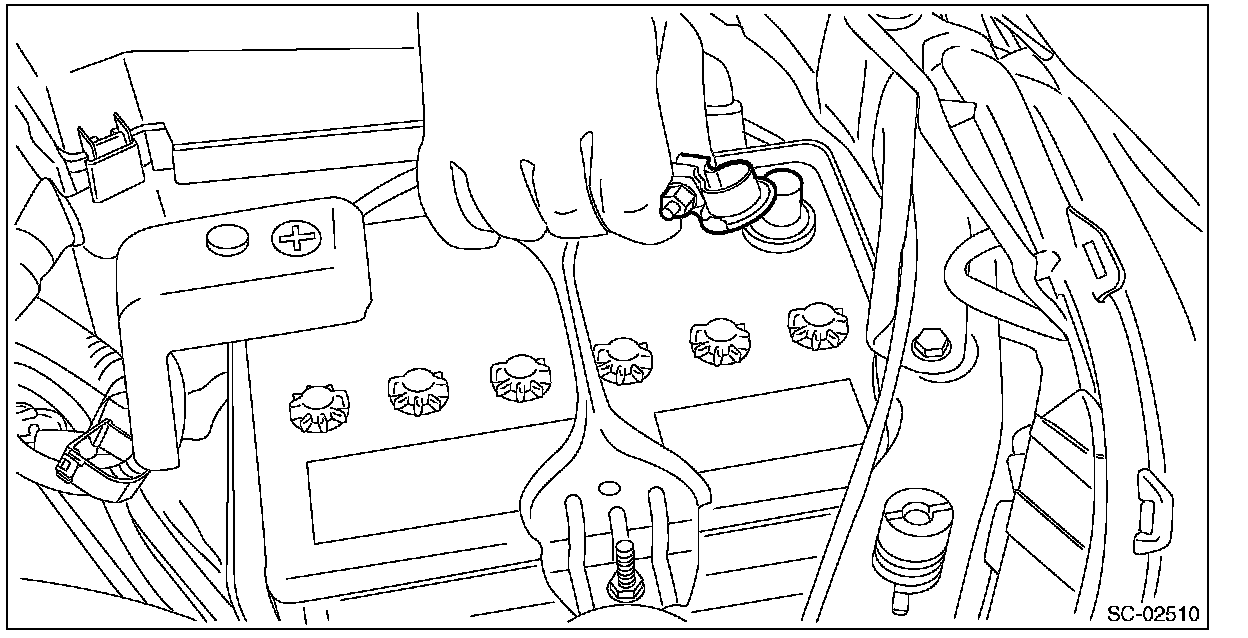 SC-02510