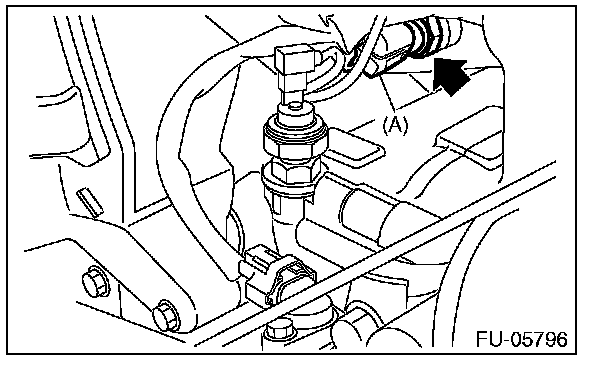 (A)

FU-05796