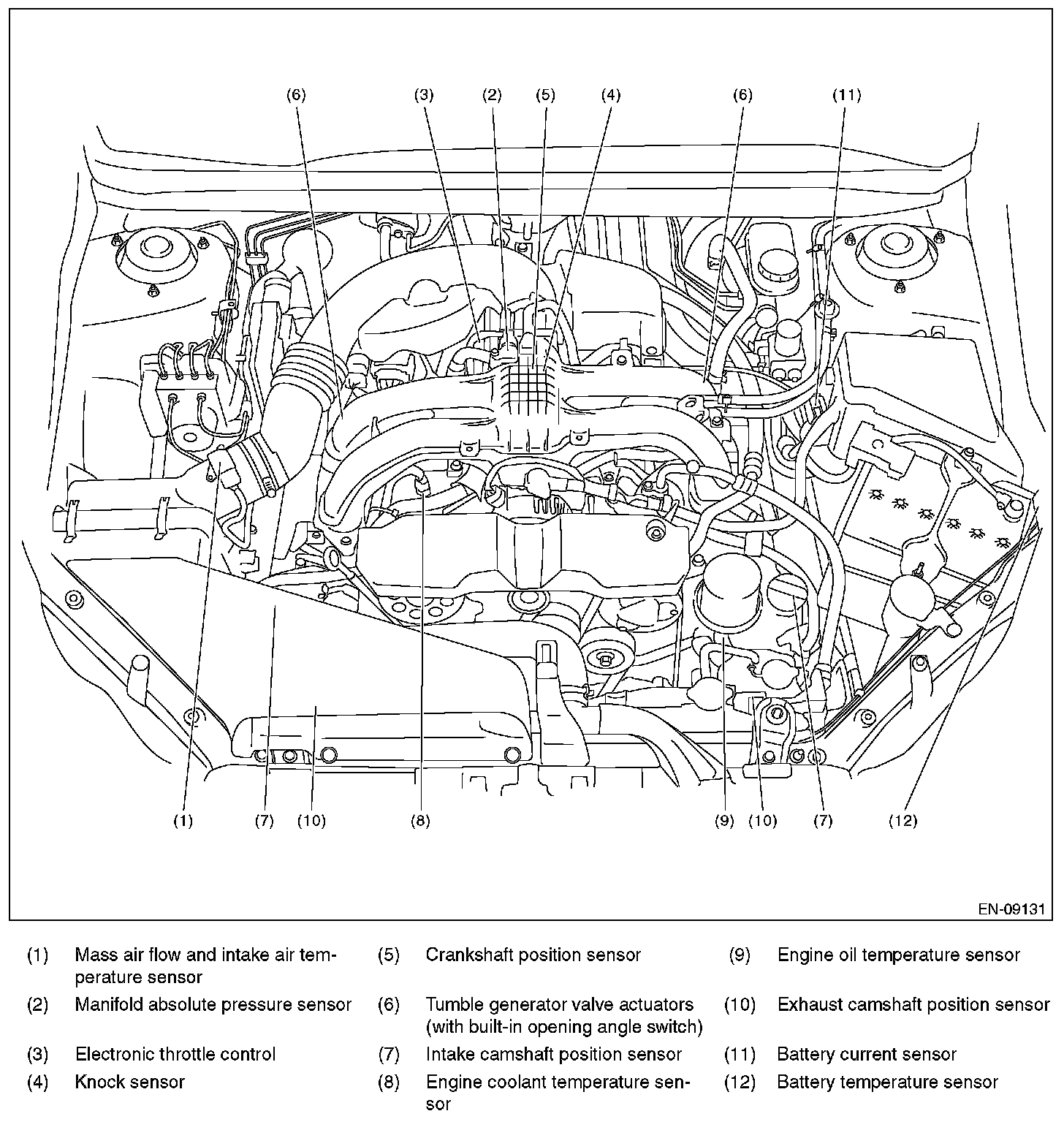 (6) (3) (2) (5) (4) (6) (11)

(1) (7) (10) (8) (9) (10) (7) (12)

EN-09131

(1) Mass air flow and intake air temperature sensor

(2) Manifold absolute pressure sensor

(3) Electronic throttle control

(4) Knock sensor

(5) Crankshaft position sensor

(6) Tumble generator valve actuators (with built-in opening angle switch)

(7) Intake camshaft position sensor

(8) Engine coolant temperature sensor

(9) Engine oil temperature sensor

(10) Exhaust camshaft position sensor

(11) Battery current sensor

(12) Battery temperature sensor