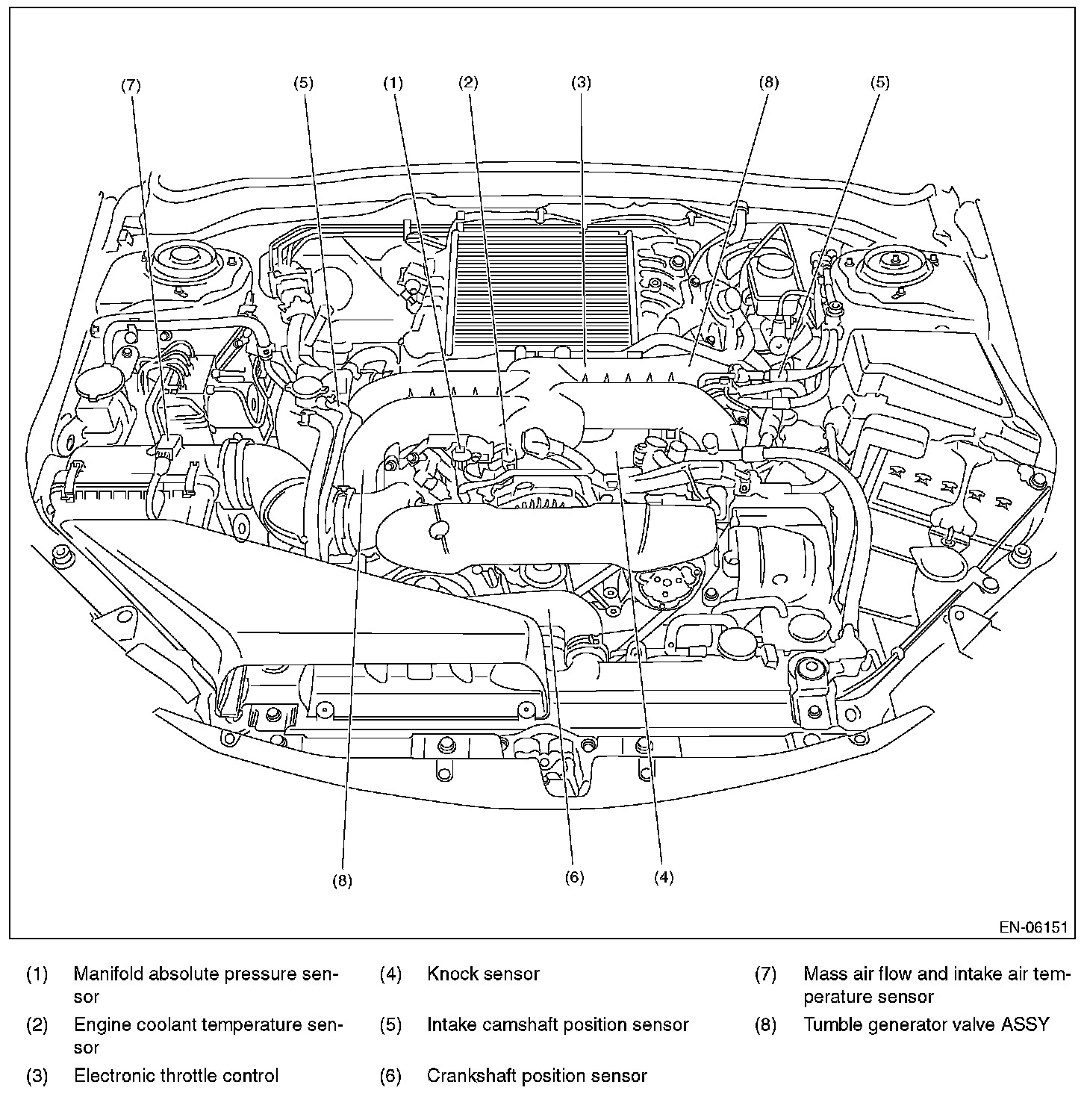 (7)
(5)
(1)
(2)
(3)
(8)
(5)

(8)
(6)
(4)

EN-06151

(1) Manifold absolute pressure sensor

(2) Engine coolant temperature sensor

(3) Electronic throttle control

(4) Knock sensor

(5) Intake camshaft position sensor

(6) Crankshaft position sensor

(7) Mass air flow and intake air temperature sensor

(8) Tumble generator valve ASSY