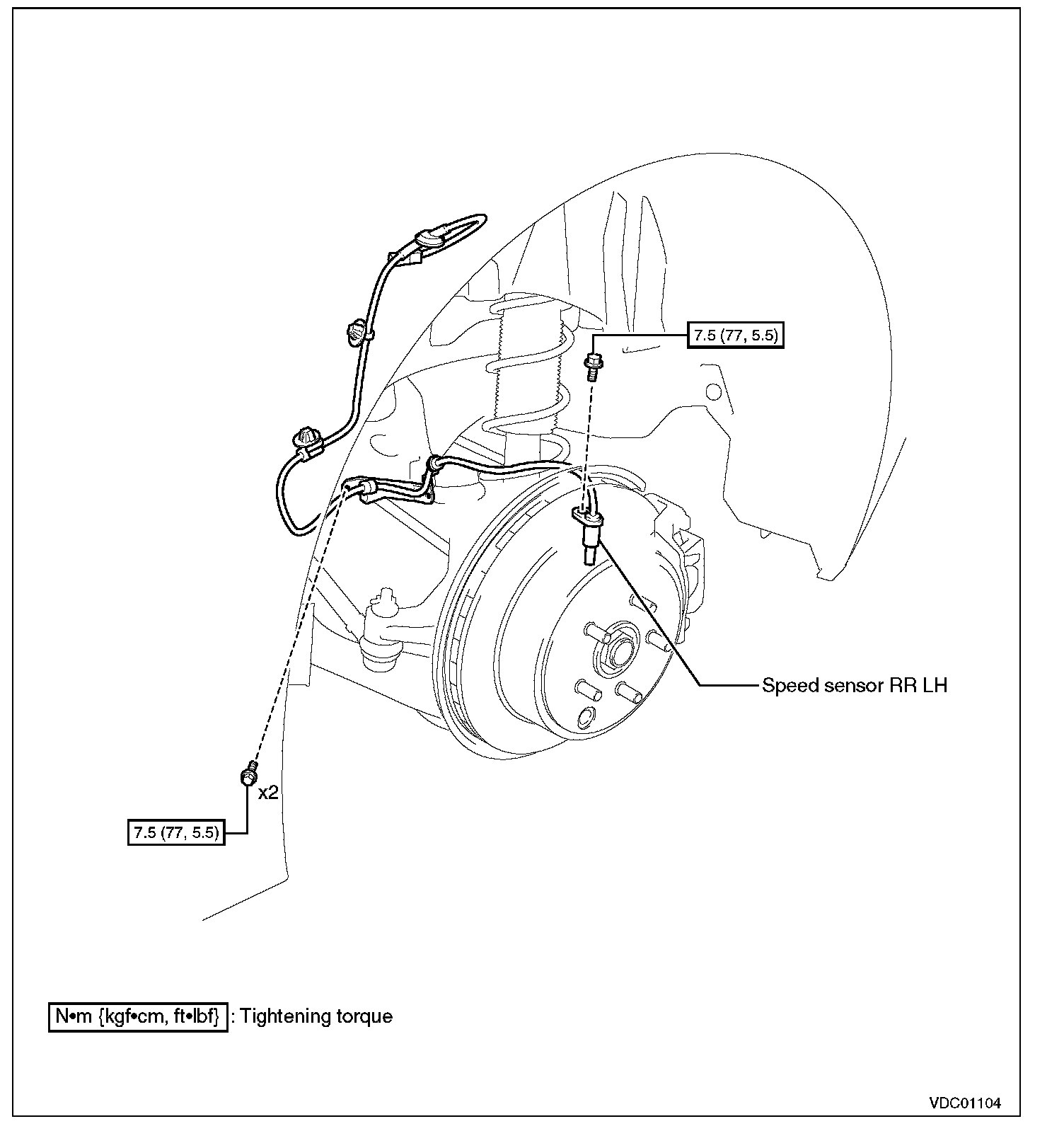 7.5 (77, 5.5)

Speed sensor RR LH

x2

7.5 (77, 5.5)

N•m {kgf•cm, ft•lbf} : Tightening torque

VDC01104