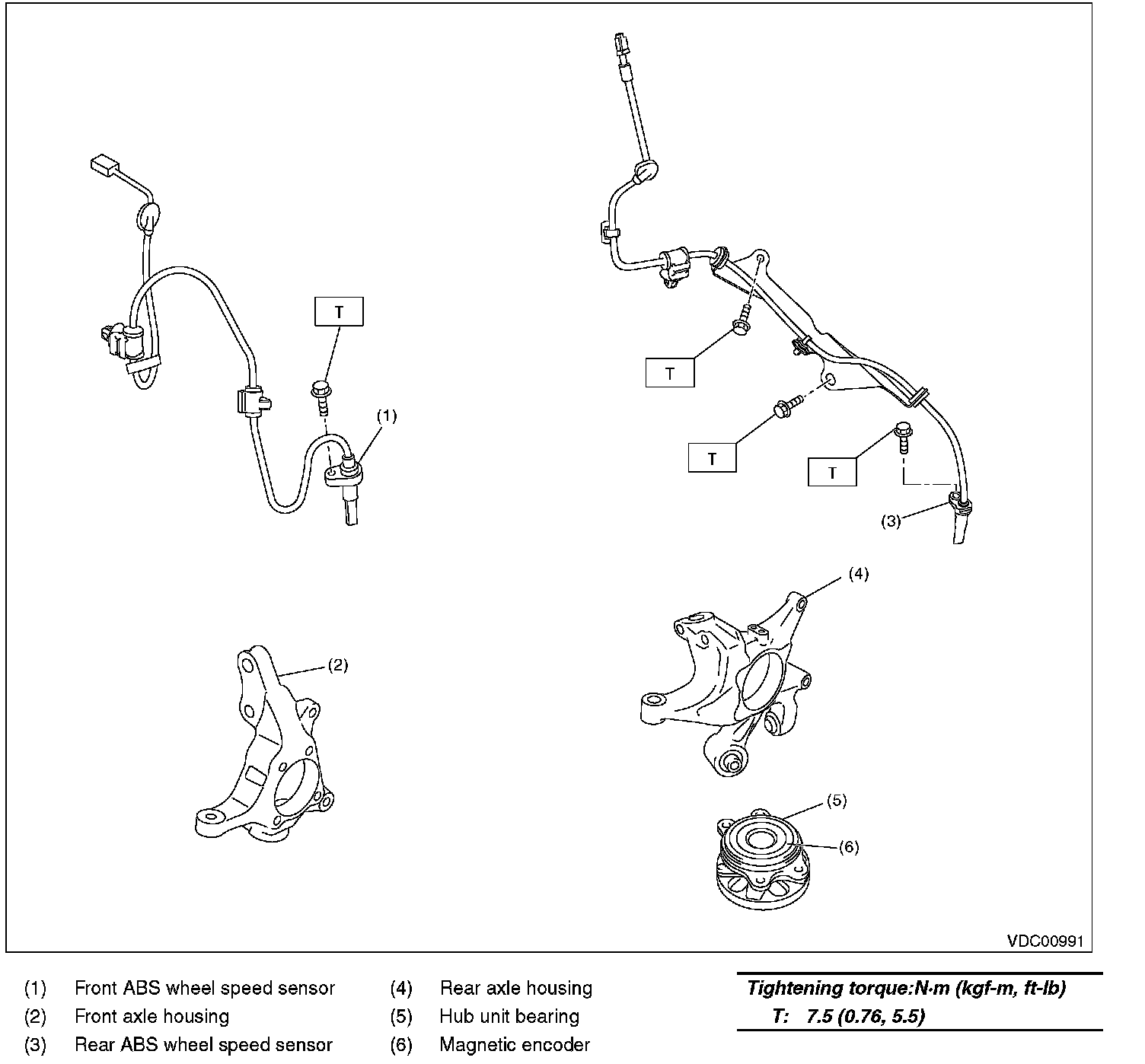 T

(1)

T

T

T

(3)

(4)

(2)

(5)

(6)

VDC00991

(1) Front ABS wheel speed sensor
(2) Front axle housing
(3) Rear ABS wheel speed sensor

(4) Rear axle housing
(5) Hub unit bearing
(6) Magnetic encoder

Tightening torque:N·m (kgf-m, ft-lb)
T: 7.5 (0.76, 5.5)