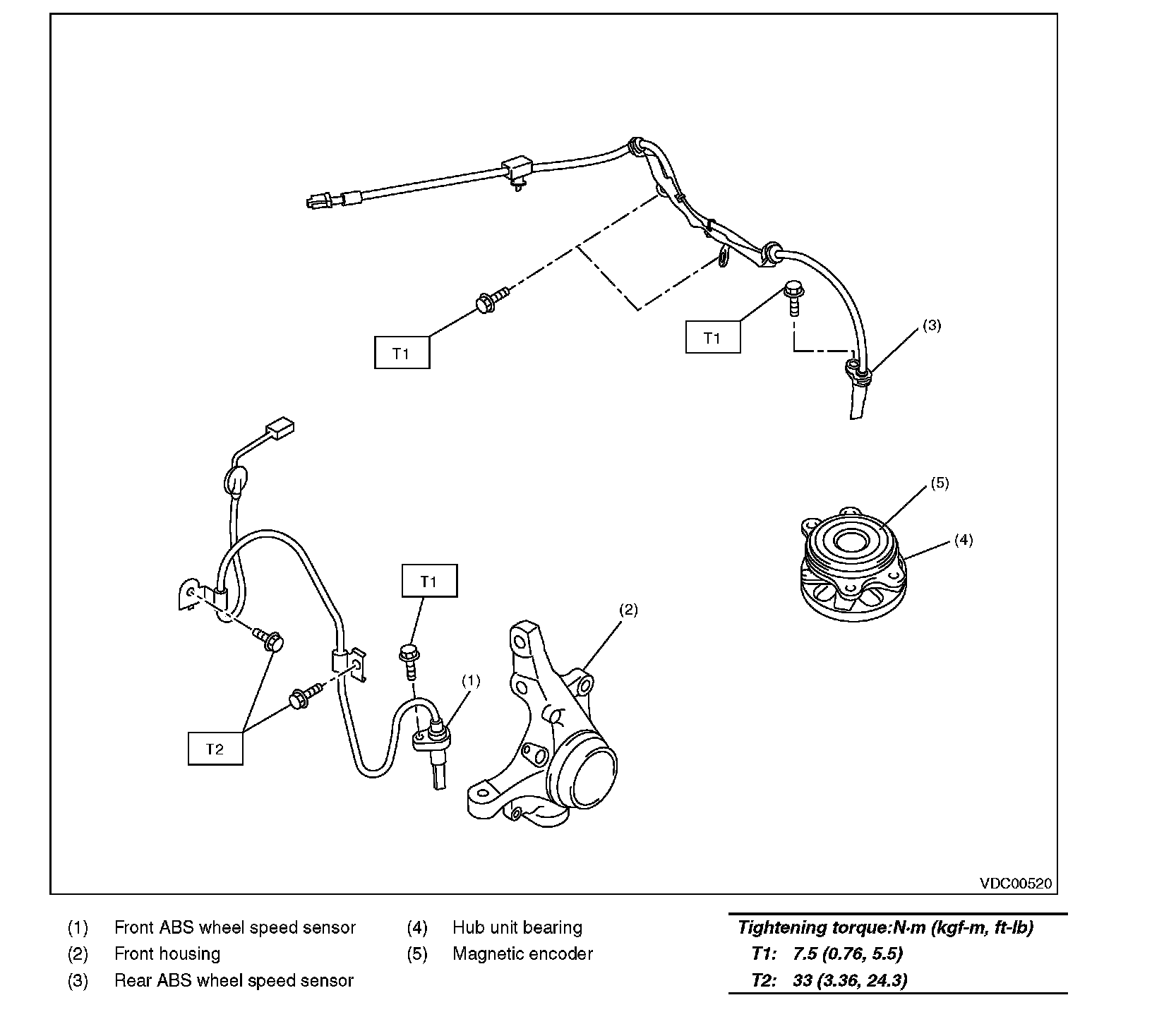 T1

T1

(3)

(5)

(4)

T1

(2)

(1)

T2

VDC00520

(1) Front ABS wheel speed sensor
(2) Front housing
(3) Rear ABS wheel speed sensor

(4) Hub unit bearing
(5) Magnetic encoder

Tightening torque:N·m (kgf-m, ft-lb)
T1: 7.5 (0.76, 5.5)
T2: 33 (3.36, 24.3)