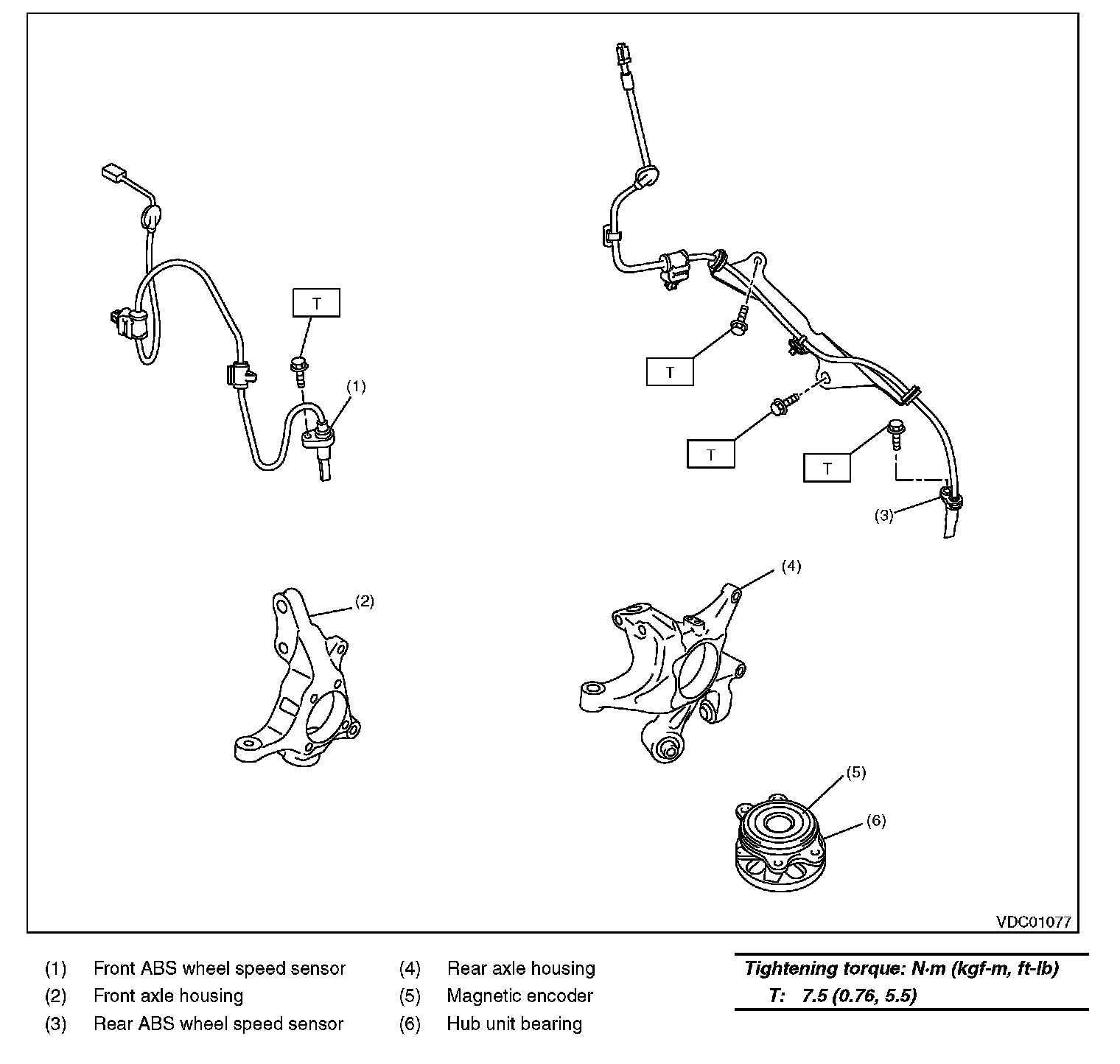 T
(1)
T
T
T
(3)
(2)
(4)
(5)
(6)
VDC01077

(1) Front ABS wheel speed sensor
(2) Front axle housing
(3) Rear ABS wheel speed sensor
(4) Rear axle housing
(5) Magnetic encoder
(6) Hub unit bearing

Tightening torque: N·m (kgf-m, ft-lb)
T: 7.5 (0.76, 5.5)